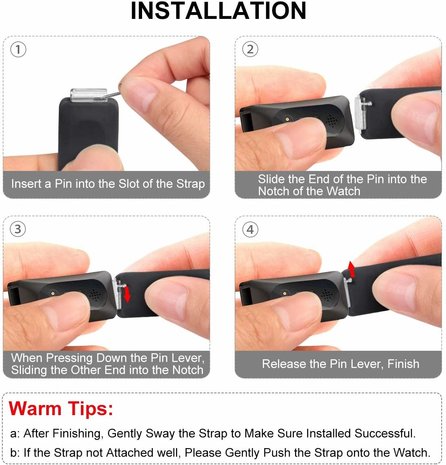 INSTALLATION

①
Insert a Pin into the Slot of the Strap

②
Slide the End of the Pin into the Notch of the Watch

③
When Pressing Down the Pin Lever, Sliding the Other End into the Notch

④
Release the Pin Lever, Finish

Warm Tips:
a: After Finishing, Gently Sway the Strap to Make Sure Installed Successful.
b: If the Strap not Attached well, Please Gently Push the Strap onto the Watch.