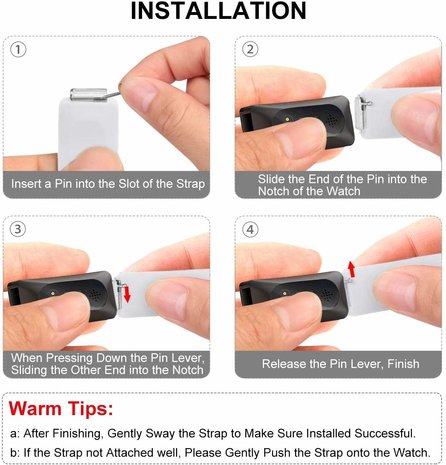 INSTALLATION

①

Insert a Pin into the Slot of the Strap

②

Slide the End of the Pin into the Notch of the Watch

③

When Pressing Down the Pin Lever, Sliding the Other End into the Notch

④

Release the Pin Lever, Finish

Warm Tips:

a: After Finishing, Gently Sway the Strap to Make Sure Installed Successful.

b: If the Strap not Attached well, Please Gently Push the Strap onto the Watch.