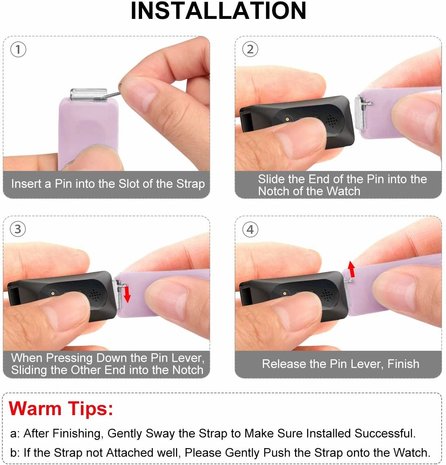 INSTALLATION

①

Insert a Pin into the Slot of the Strap

②

Slide the End of the Pin into the Notch of the Watch

③

When Pressing Down the Pin Lever, Sliding the Other End into the Notch

④

Release the Pin Lever, Finish

Warm Tips:

a: After Finishing, Gently Sway the Strap to Make Sure Installed Successful.

b: If the Strap not Attached well, Please Gently Push the Strap onto the Watch.