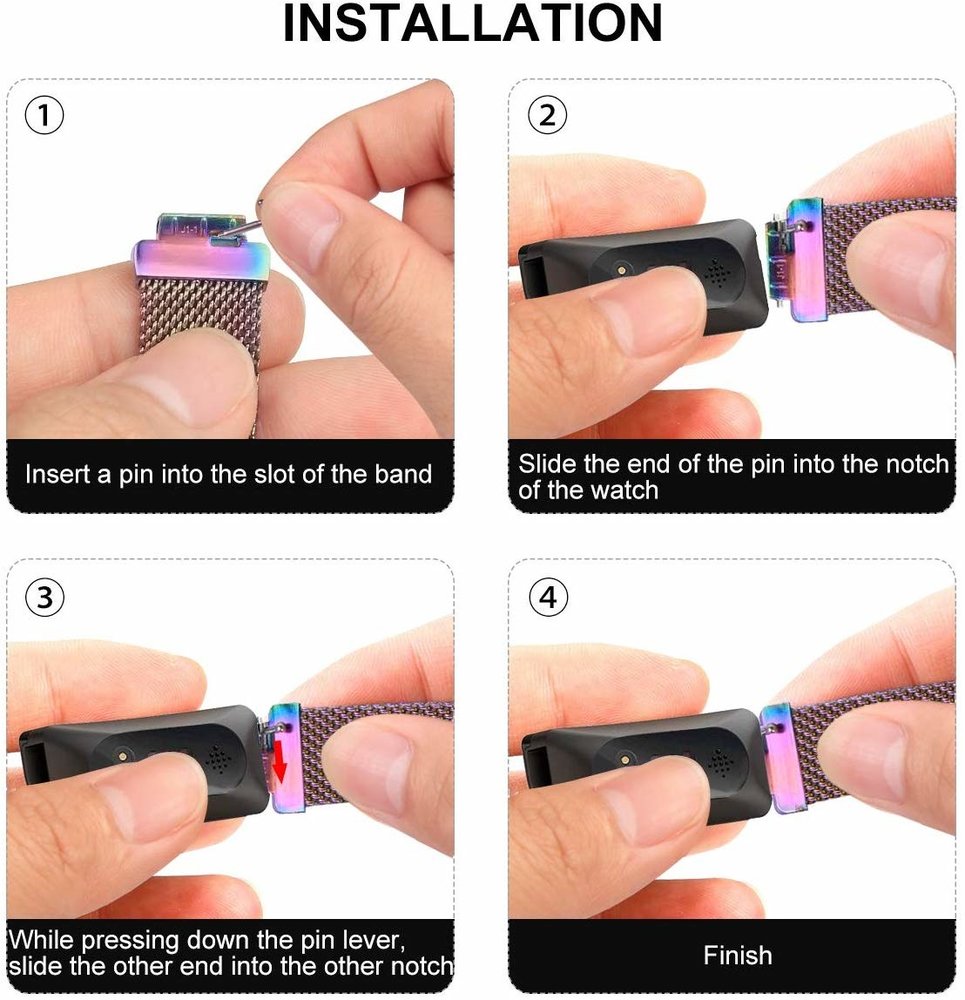 INSTALLATION

①

Insert a pin into the slot of the band

②

Slide the end of the pin into the notch of the watch

③

While pressing down the pin lever, slide the other end into the other notch

④

Finish