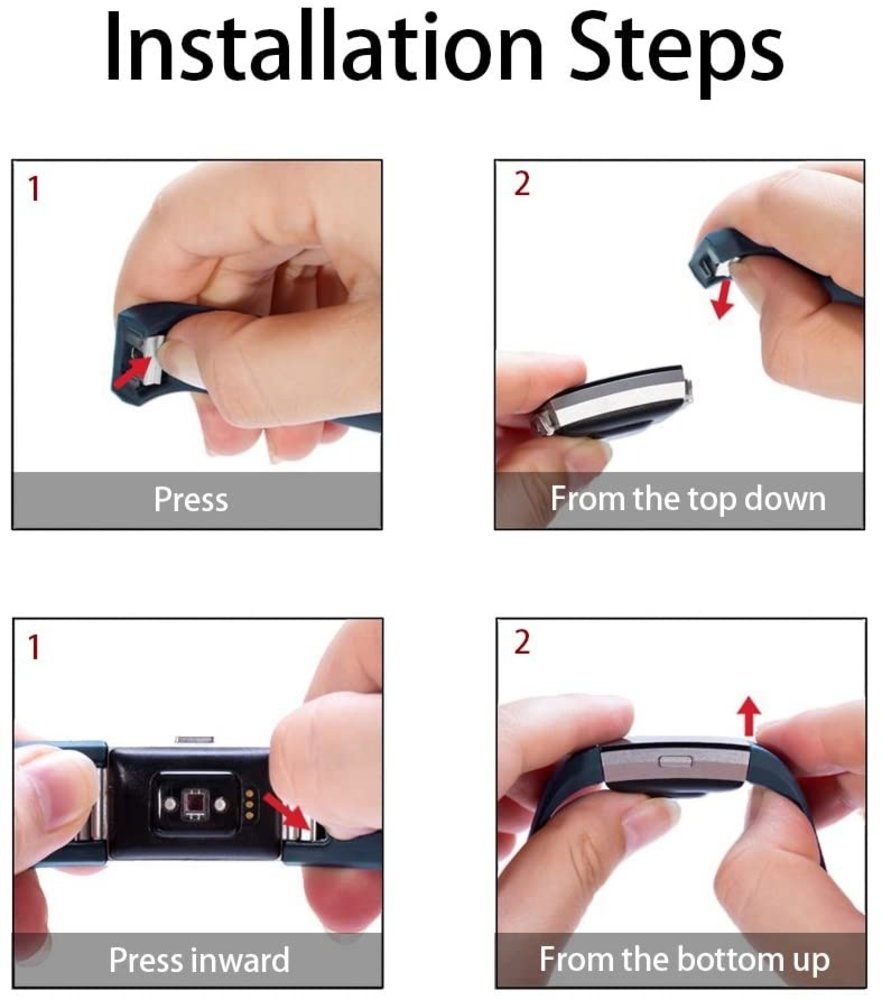 Installation Steps

1

Press

2

From the top down

1

Press inward

2

From the bottom up