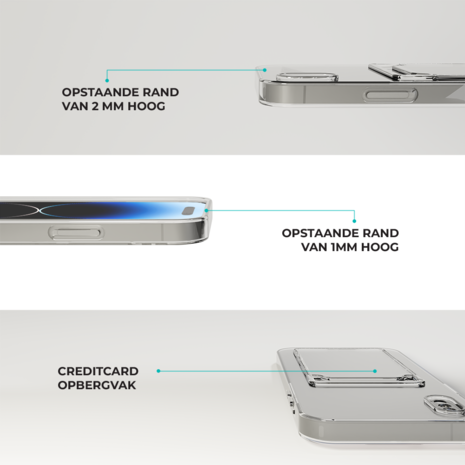 OPSTAANDE RAND
VAN 2 MM HOOG

OPSTAANDE RAND
VAN 1MM HOOG

CREDITCARD
OPBERGVAK