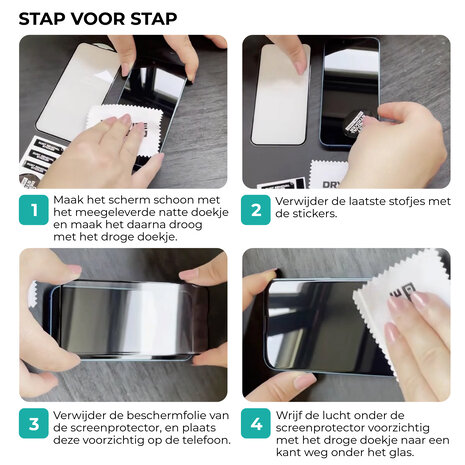 STAP VOOR STAP

DRY

1 Maak het scherm schoon met het meegeleverde natte doekje en maak het daarna droog met het droge doekje.

2 Verwijder de laatste stofjes met de stickers.

3 Verwijder de beschermfolie van de screenprotector, en plaats deze voorzichtig op de telefoon.

4 Wrijf de lucht onder de screenprotector voorzichtig met het droge doekje naar een kant weg onder het glas.