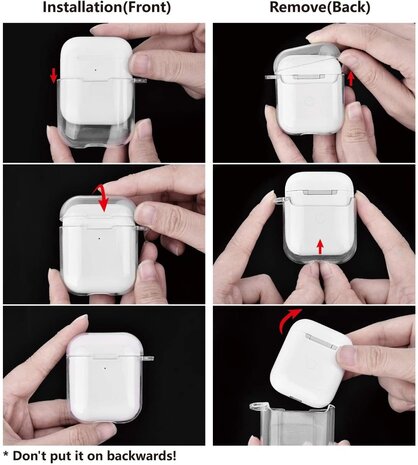 Installation(Front)

Remove(Back)

* Don't put it on backwards!