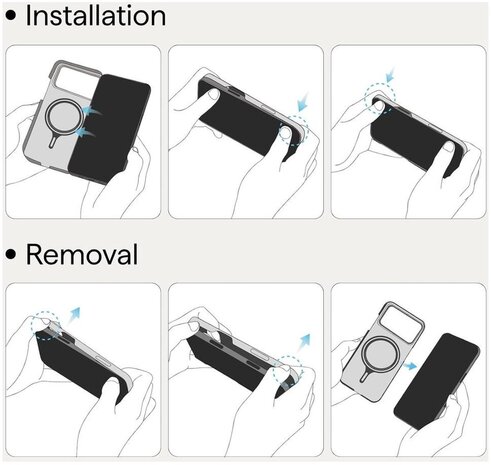 • Installation

• Removal