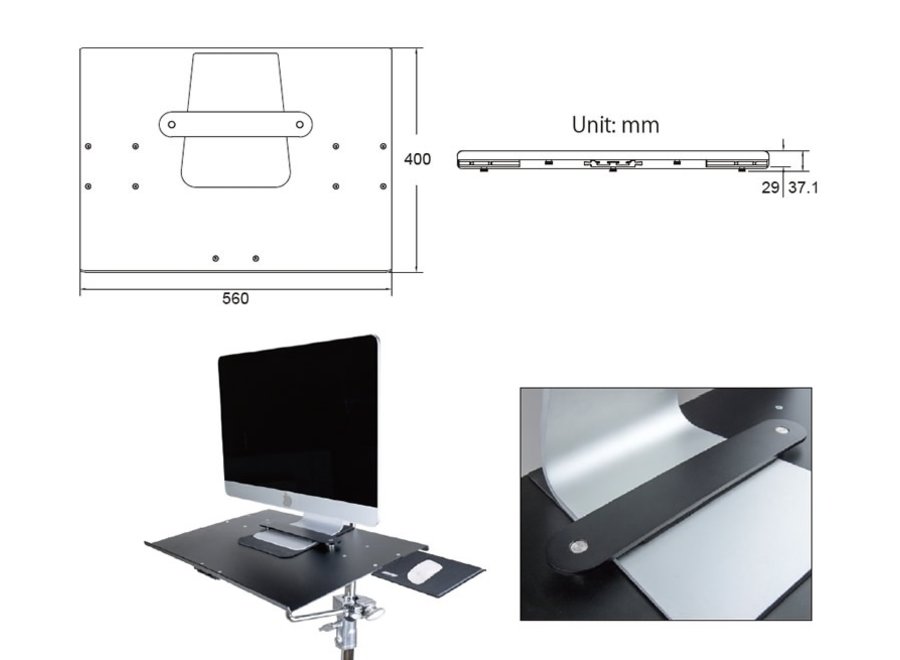 400

560

Unit: mm

29 37.1