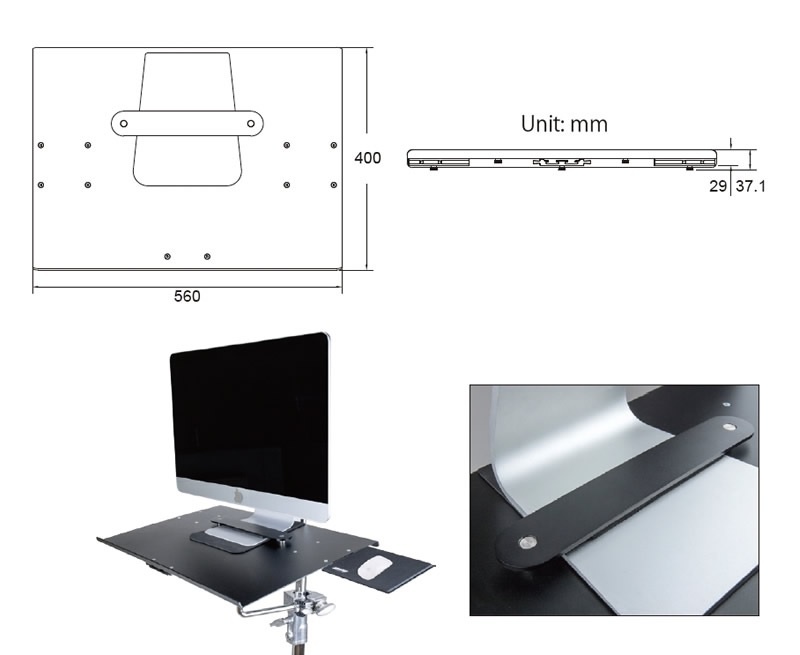 400

560

Unit: mm

29 37.1