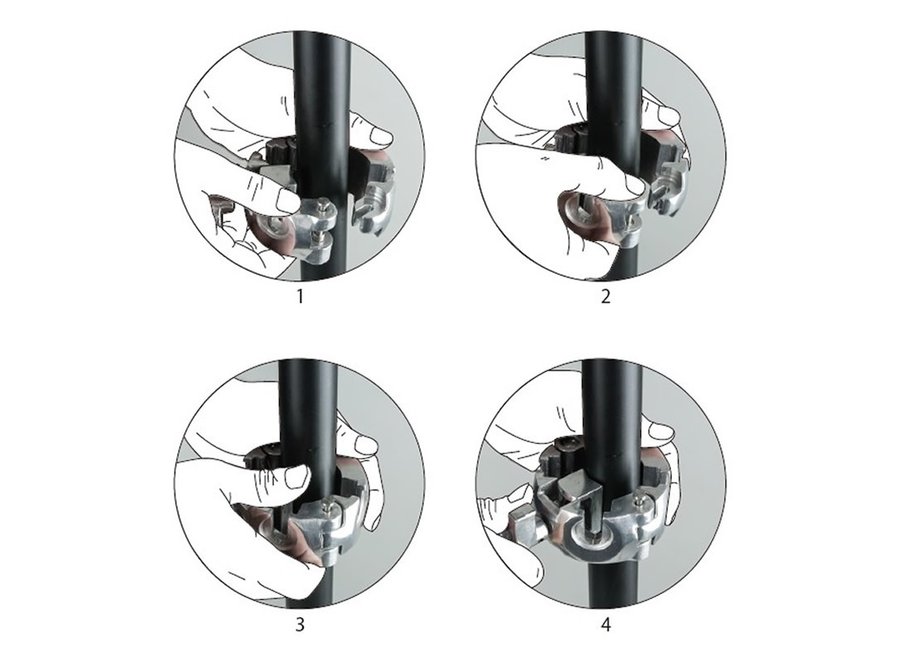 1

2

3

4