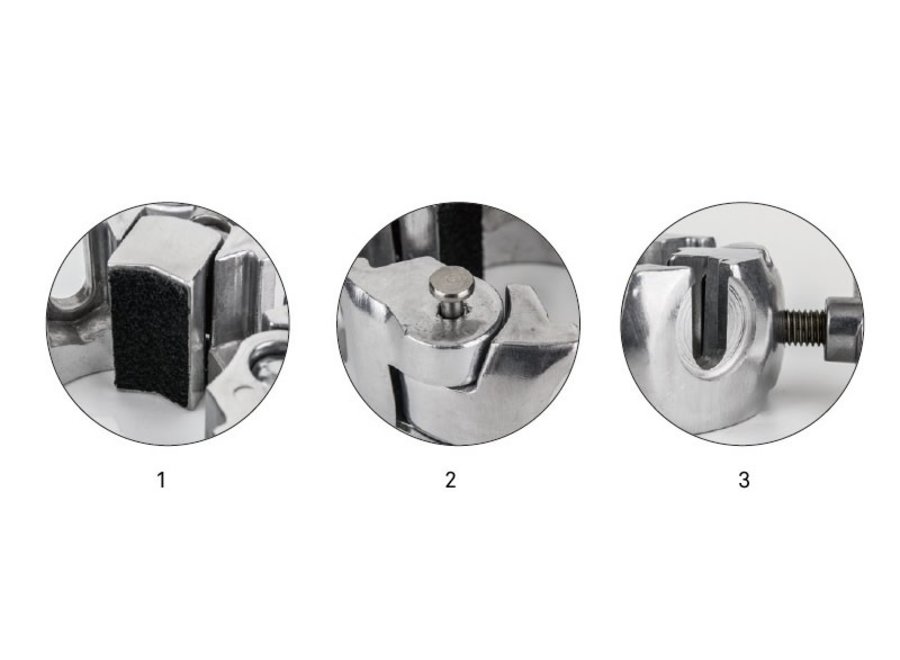 1

2

3