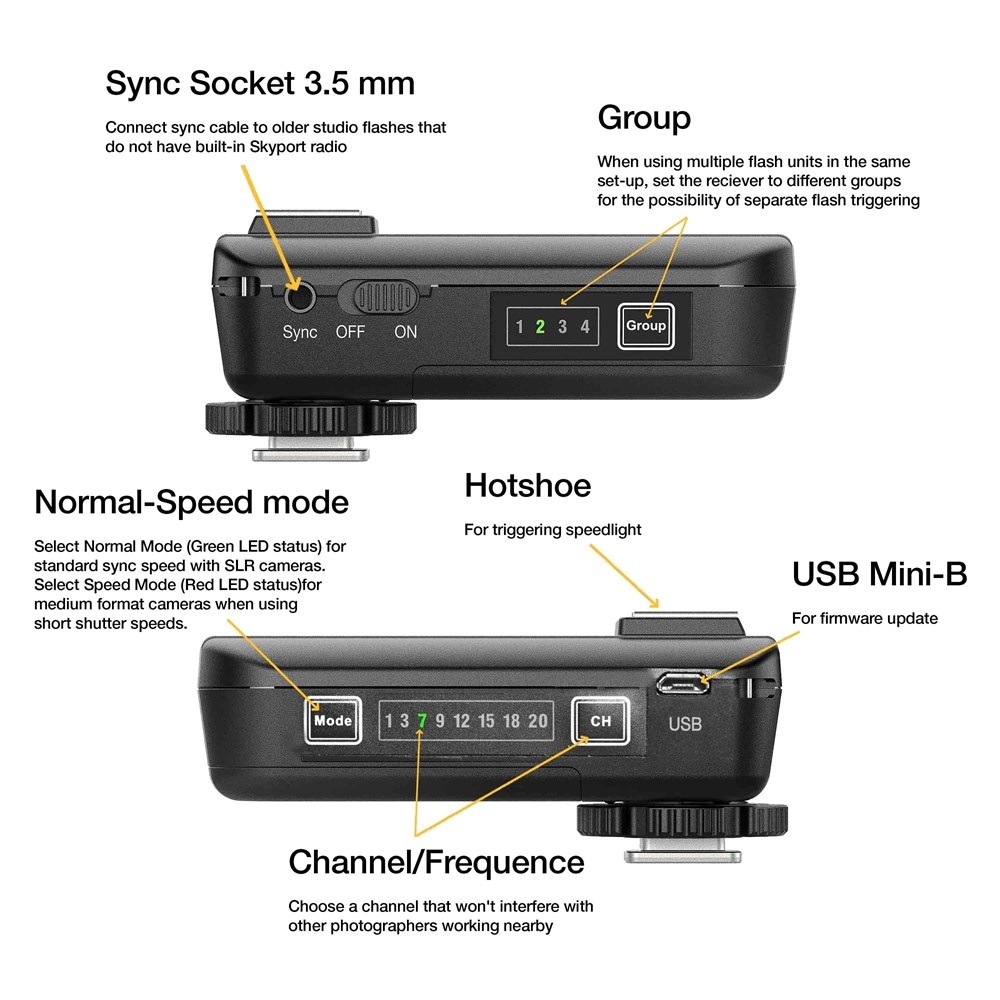 Sync Socket 3.5 mm

Connect sync cable to older studio flashes that do not have built-in Skyport radio

Group

When using multiple flash units in the same set-up, set the reciever to different groups for the possibility of separate flash triggering

Sync OFF ON

1 2 3 4 Group

Normal-Speed mode

Select Normal Mode (Green LED status) for standard sync speed with SLR cameras. Select Speed Mode (Red LED status)for medium format cameras when using short shutter speeds.

Hotshoe

For triggering speedlight

USB Mini-B

For firmware update

Mode 1 3 7 9 12 15 18 20 CH USB

Channel/Frequence

Choose a channel that won't interfere with other photographers working nearby