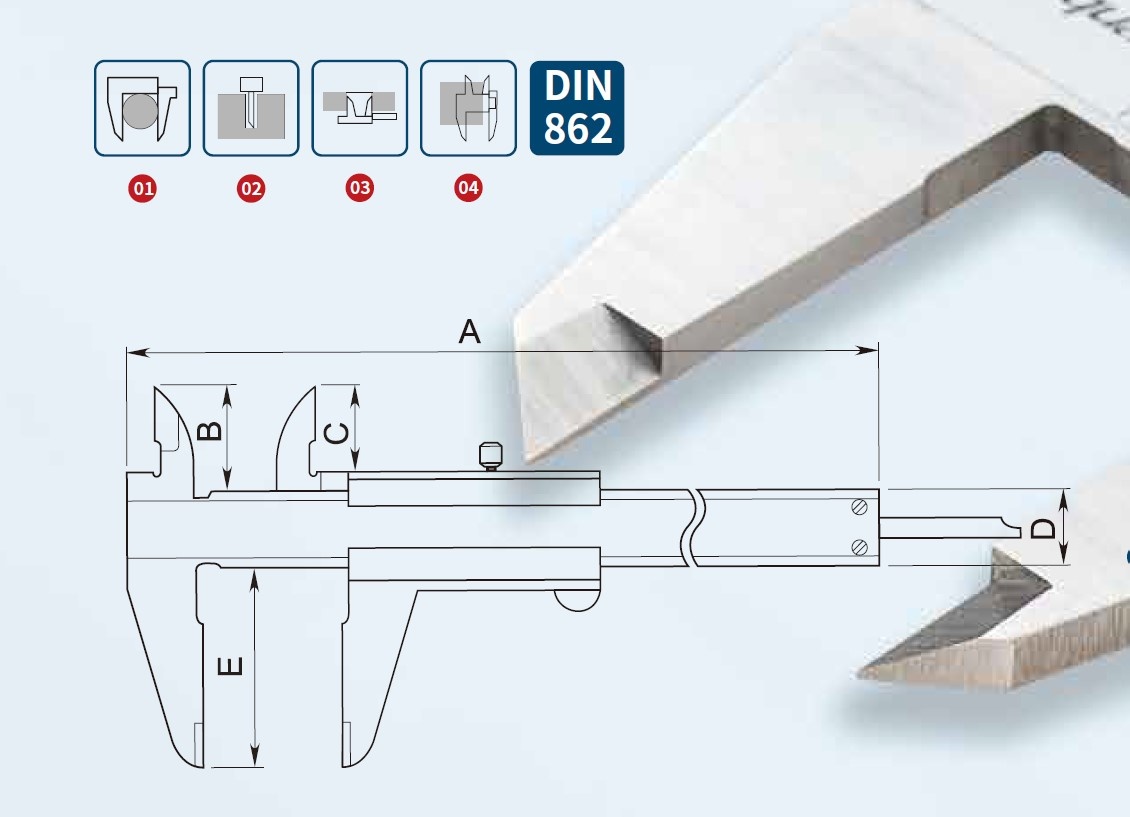 DIN 862

01 02 03 04

A

B

C

D

E