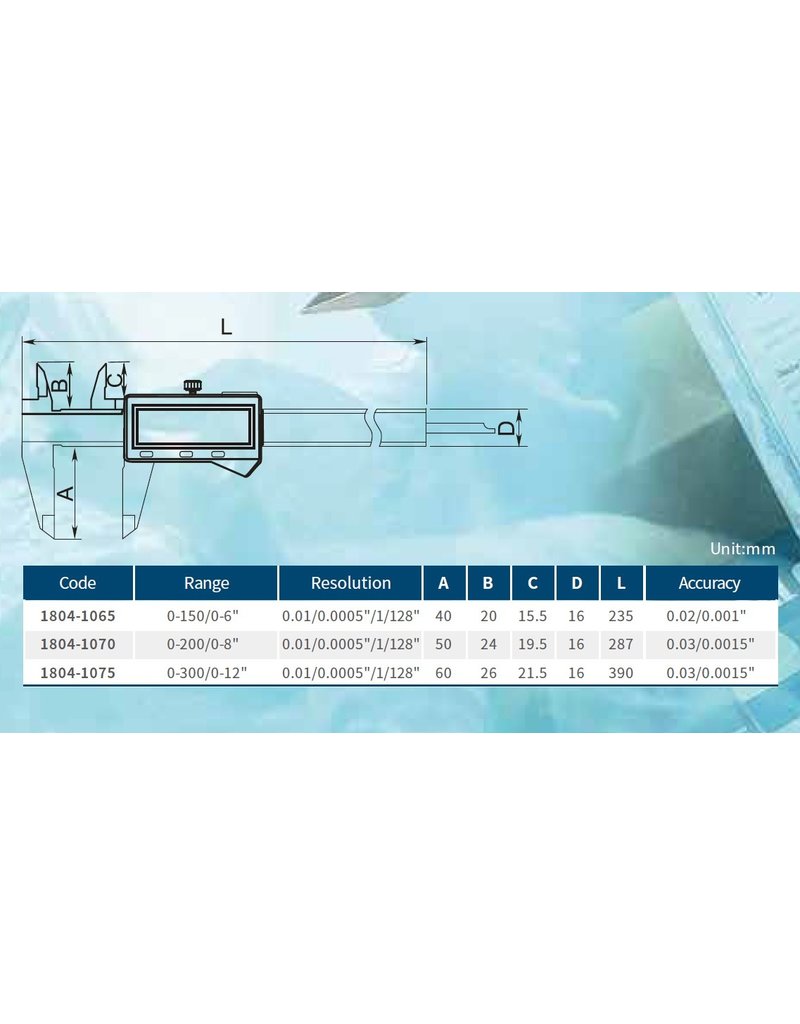 L

B

C

D

A

Unit:mm

| Code | Range | Resolution | A | B | C | D | L | Accuracy |
|---|---|---|---|---|---|---|---|---|
| 1804-1065 | 0-150/0-6" | 0.01/0.0005"/1/128" | 40 | 20 | 15.5 | 16 | 235 | 0.02/0.001" |
| 1804-1070 | 0-200/0-8" | 0.01/0.0005"/1/128" | 50 | 24 | 19.5 | 16 | 287 | 0.03/0.0015" |
| 1804-1075 | 0-300/0-12" | 0.01/0.0005"/1/128" | 60 | 26 | 21.5 | 16 | 390 | 0.03/0.0015" |