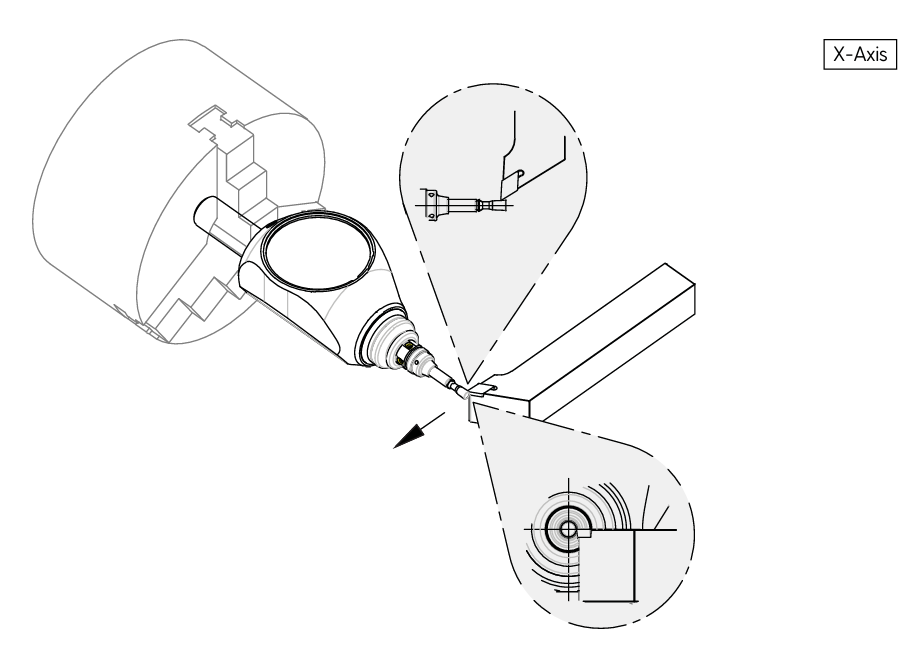 X-Axis