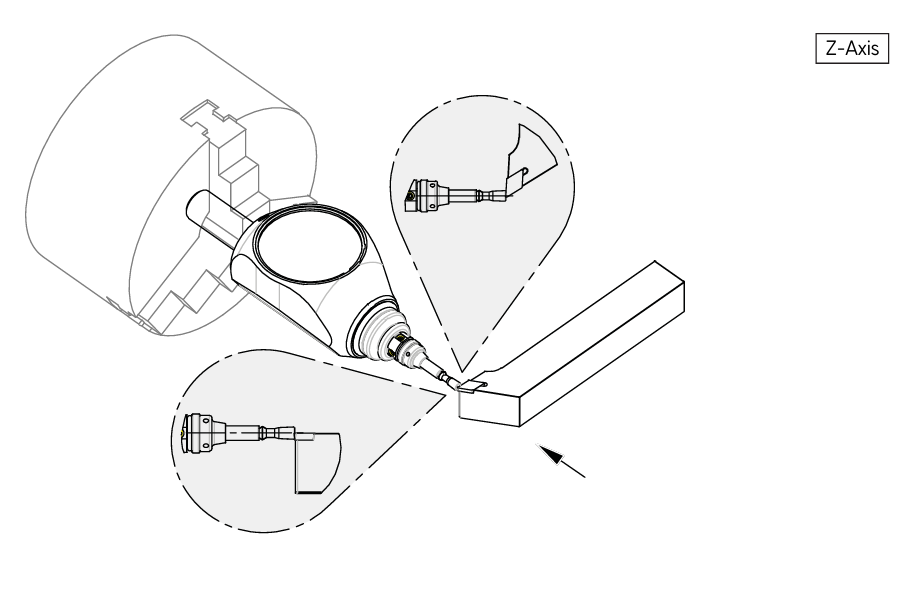 Z-Axis