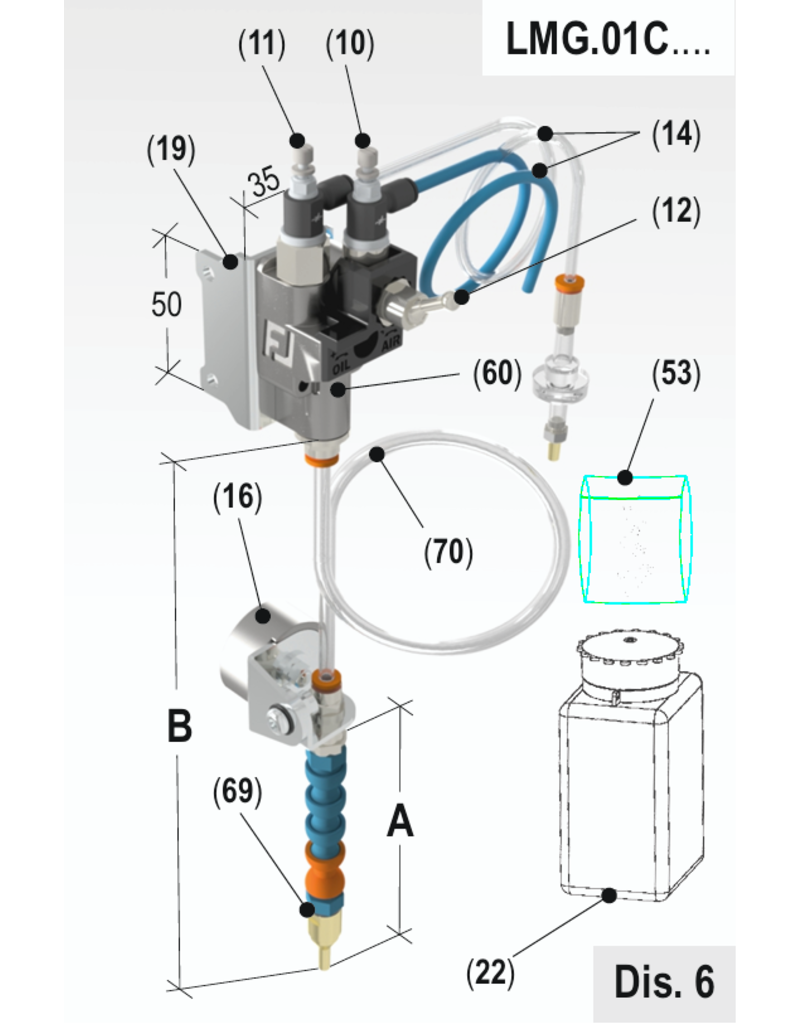 LMG.01C....

(11)
(10)
(14)
(19)
35
(12)
50
OIL
AIR
(60)
(53)
(16)
(70)
B
(69)
A
(22)
Dis. 6