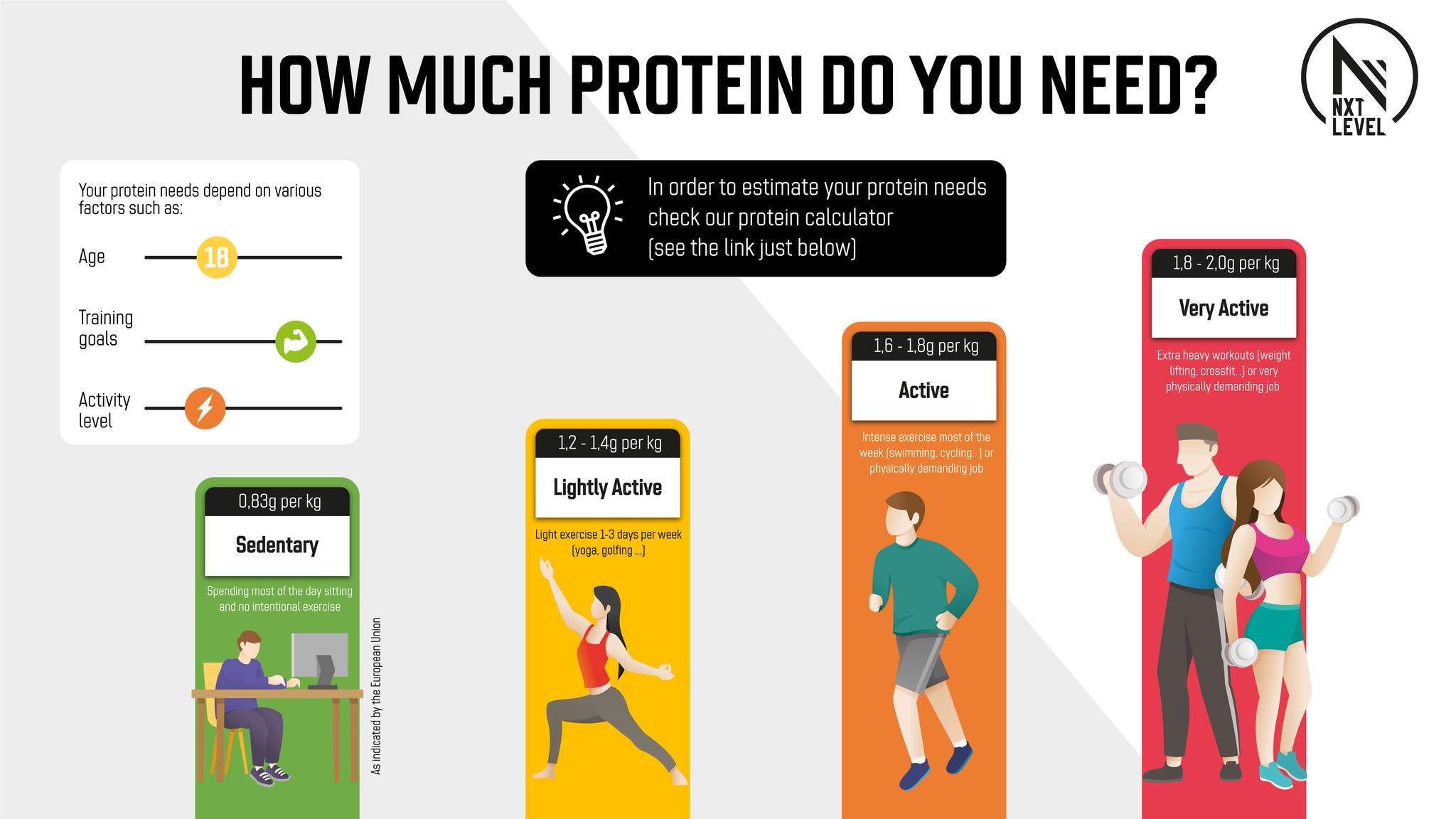 HOW MUCH PROTEIN DO YOU NEED?

NXT LEVEL

Your protein needs depend on various factors such as:

Age 18

Training goals

Activity level

In order to estimate your protein needs check our protein calculator (see the link just below)

0,83g per kg

Sedentary

Spending most of the day sitting and no intentional exercise

As indicated by the European Union

1,2 - 1,4g per kg

Lightly Active

Light exercise 1-3 days per week (yoga, golfing ...)

1,6 - 1,8g per kg

Active

Intense exercise most of the week (swimming, cycling...) or physically demanding job

1,8 - 2,0g per kg

Very Active

Extra heavy workouts (weight lifting, crossfit...) or very physically demanding job