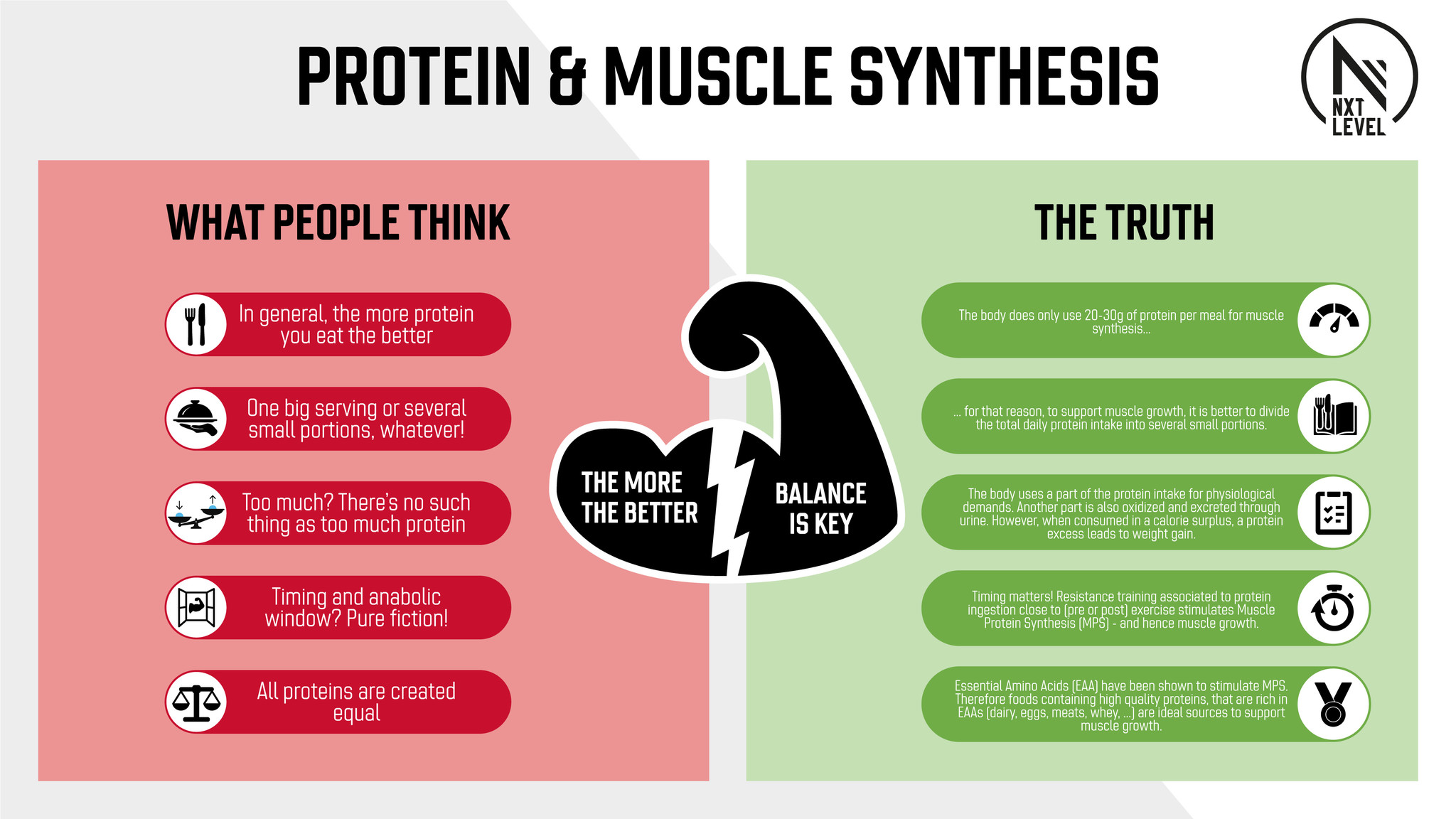 PROTEIN & MUSCLE SYNTHESIS

NXT LEVEL

WHAT PEOPLE THINK

In general, the more protein you eat the better

One big serving or several small portions, whatever!

Too much? There's no such thing as too much protein

Timing and anabolic window? Pure fiction!

All proteins are created equal

THE MORE THE BETTER

BALANCE IS KEY

THE TRUTH

The body does only use 20-30g of protein per meal for muscle synthesis...

... for that reason, to support muscle growth, it is better to divide the total daily protein intake into several small portions.

The body uses a part of the protein intake for physiological demands. Another part is also oxidized and excreted through urine. However, when consumed in a calorie surplus, a protein excess leads to weight gain.

Timing matters! Resistance training associated to protein ingestion close to (pre or post) exercise stimulates Muscle Protein Synthesis (MPS) - and hence muscle growth.

Essential Amino Acids (EAA) have been shown to stimulate MPS. Therefore foods containing high quality proteins, that are rich in EAAs (dairy, eggs, meats, whey, ...) are ideal sources to support muscle growth.