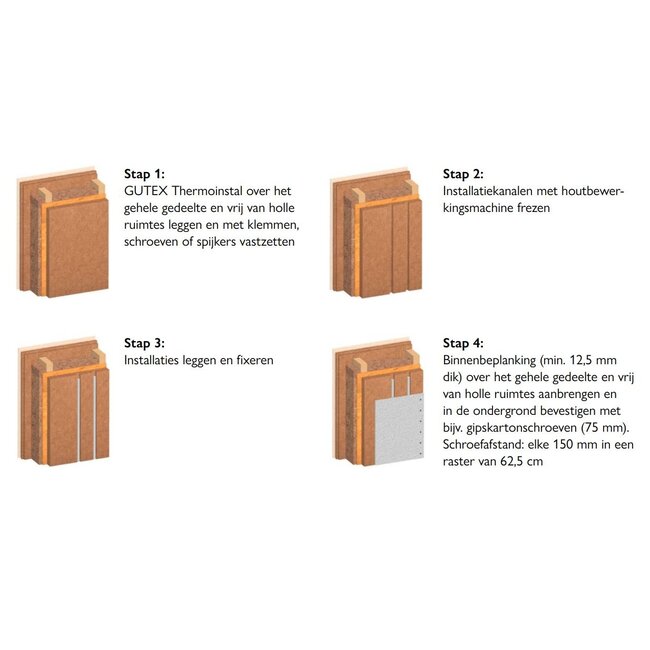 Stap 1:
GUTEX Thermoinstal over het gehele gedeelte en vrij van holle ruimtes leggen en met klemmen, schroeven of spijkers vastzetten

Stap 2:
Installatiekanalen met houtbewerkingsmachine frezen

Stap 3:
Installaties leggen en fixeren

Stap 4:
Binnenbeplanking (min. 12,5 mm dik) over het gehele gedeelte en vrij van holle ruimtes aanbrengen en in de ondergrond bevestigen met bijv. gipskartonschroeven (75 mm). Schroefafstand: elke 150 mm in een raster van 62,5 cm