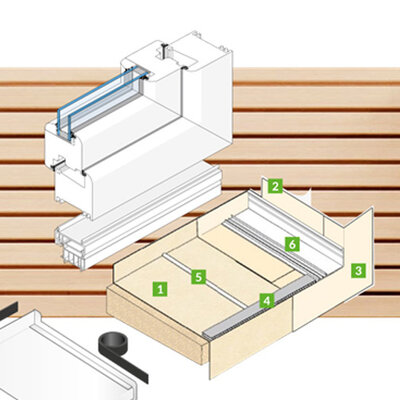 2
6
3
5
1
4