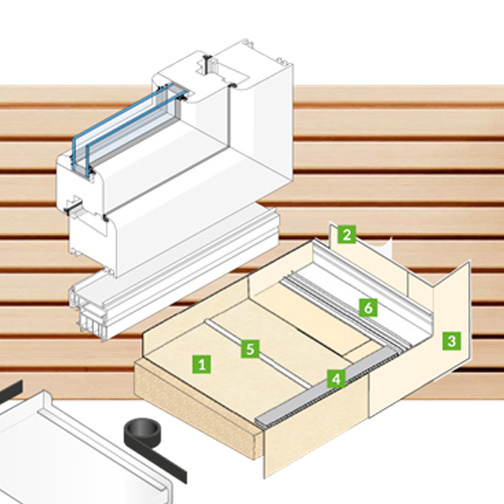 2
6
3
5
1
4