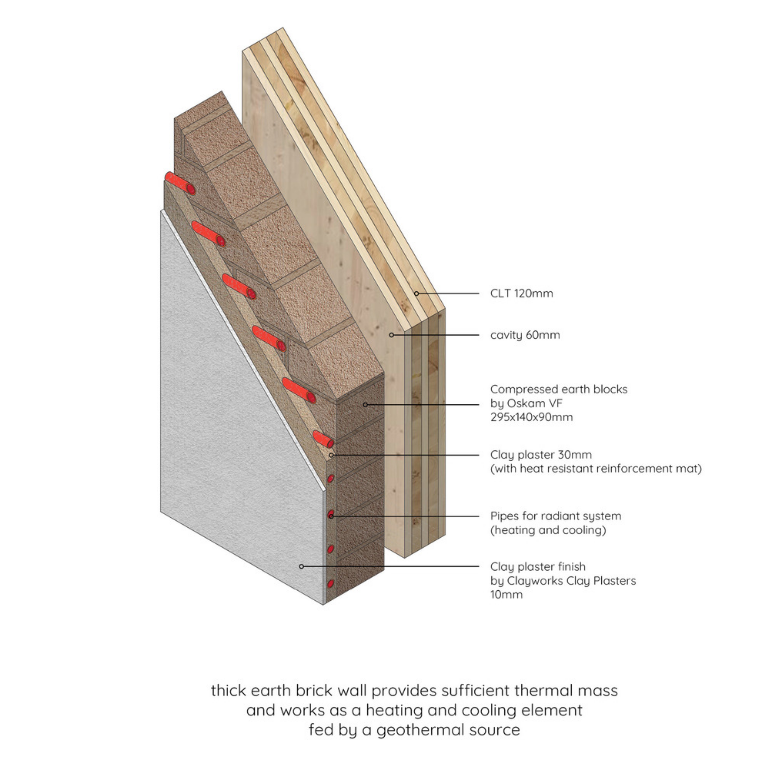 CLT 120mm

cavity 60mm

Compressed earth blocks
by Oskam VF
295x140x90mm

Clay plaster 30mm
(with heat resistant reinforcement mat)

Pipes for radiant system
(heating and cooling)

Clay plaster finish
by Clayworks Clay Plasters
10mm

thick earth brick wall provides sufficient thermal mass
and works as a heating and cooling element
fed by a geothermal source