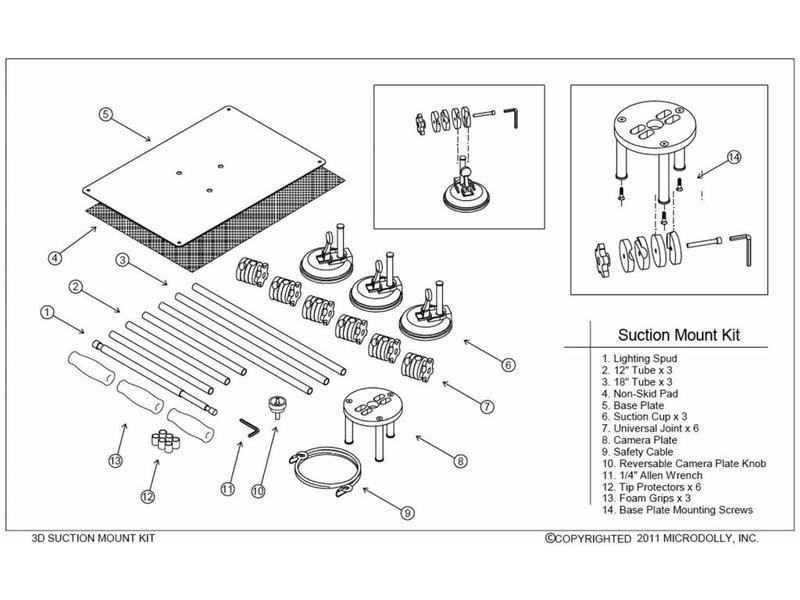 5

4

3

2

1

13

12

11

10

9

8

7

6

14

Suction Mount Kit

1. Lighting Spud
2. 12" Tube x 3
3. 18" Tube x 3
4. Non-Skid Pad
5. Base Plate
6. Suction Cup x 3
7. Universal Joint x 6
8. Camera Plate
9. Safety Cable
10. Reversable Camera Plate Knob
11. 1/4" Allen Wrench
12. Tip Protectors x 6
13. Foam Grips x 3
14. Base Plate Mounting Screws

3D SUCTION MOUNT KIT

©COPYRIGHTED 2011 MICRODOLLY, INC.