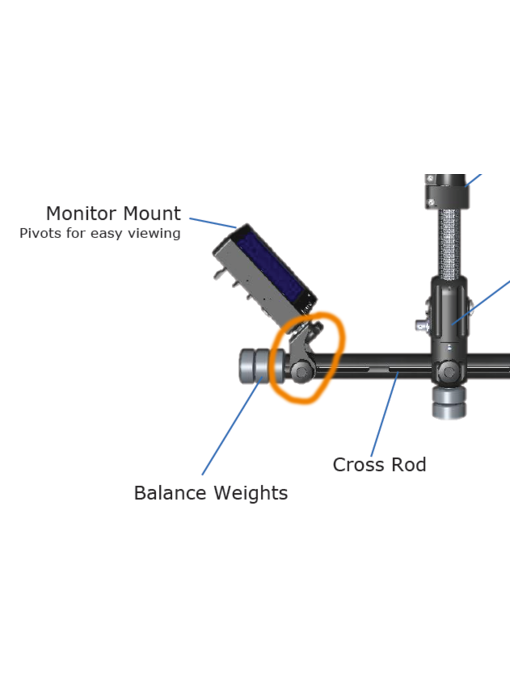 Monitor Mount
Pivots for easy viewing

Cross Rod

Balance Weights