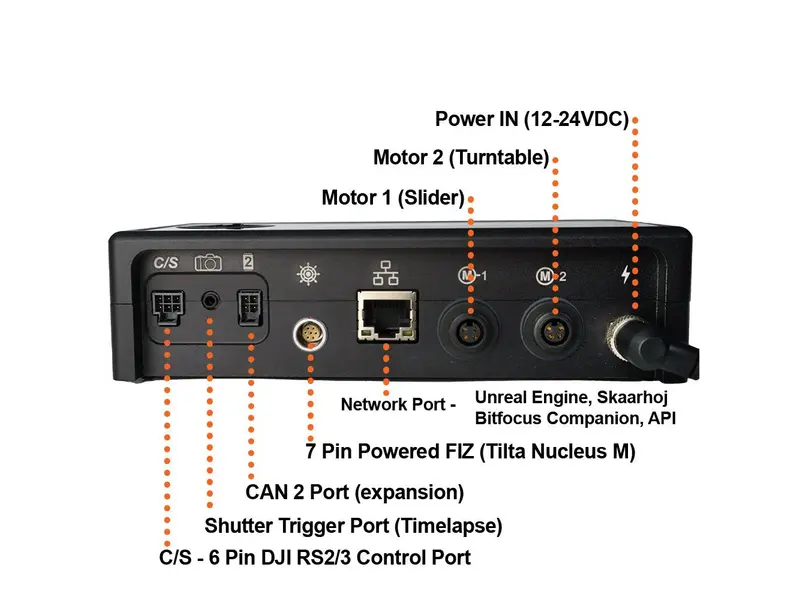 Power IN (12-24VDC)
Motor 2 (Turntable)
Motor 1 (Slider)
C/S
2
M-1
M-2
Network Port -
Unreal Engine, Skaarhoj Bitfocus Companion, API
7 Pin Powered FIZ (Tilta Nucleus M)
CAN 2 Port (expansion)
Shutter Trigger Port (Timelapse)
C/S - 6 Pin DJI RS2/3 Control Port