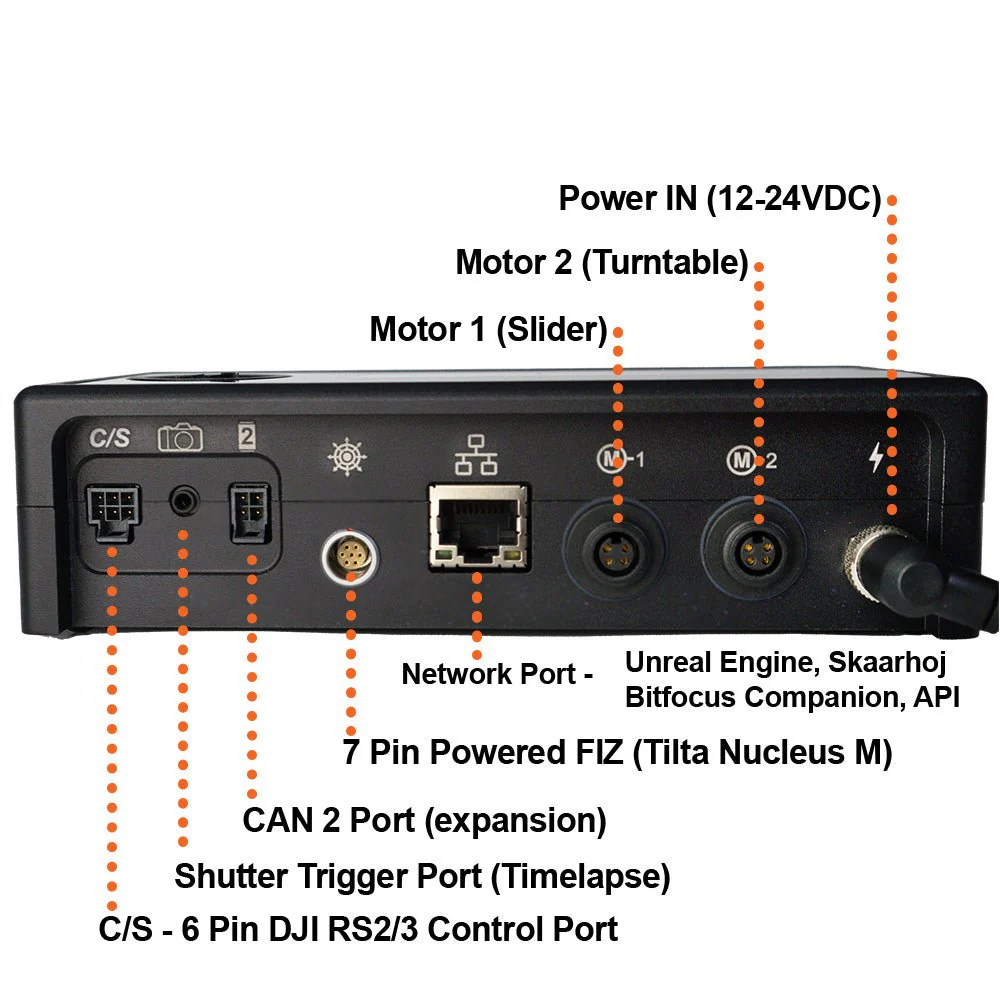 Power IN (12-24VDC)

Motor 2 (Turntable)

Motor 1 (Slider)

C/S

2

M-1

M-2

Network Port -

Unreal Engine, Skaarhoj Bitfocus Companion, API

7 Pin Powered FIZ (Tilta Nucleus M)

CAN 2 Port (expansion)

Shutter Trigger Port (Timelapse)

C/S - 6 Pin DJI RS2/3 Control Port