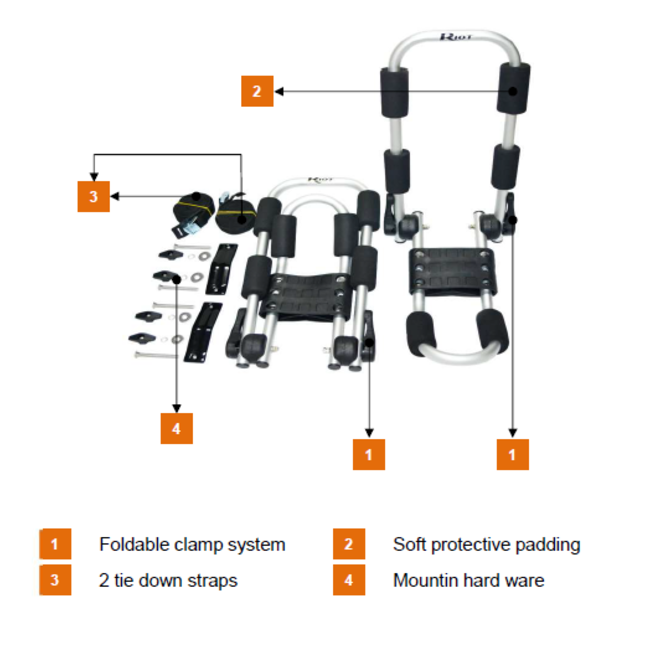 RIOT

2

3

RIOT

4

1

1

1 Foldable clamp system

2 Soft protective padding

3 2 tie down straps

4 Mountin hard ware