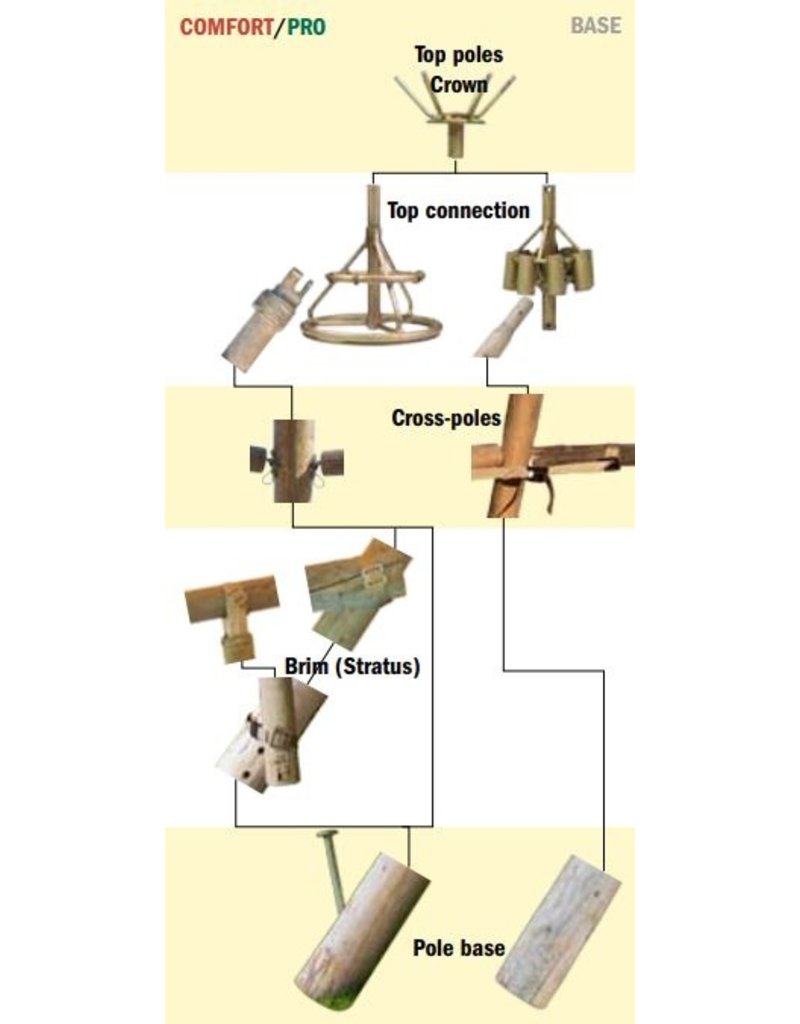 COMFORT/PRO

BASE

Top poles
Crown

Top connection

Cross-poles

Brim (Stratus)

Pole base