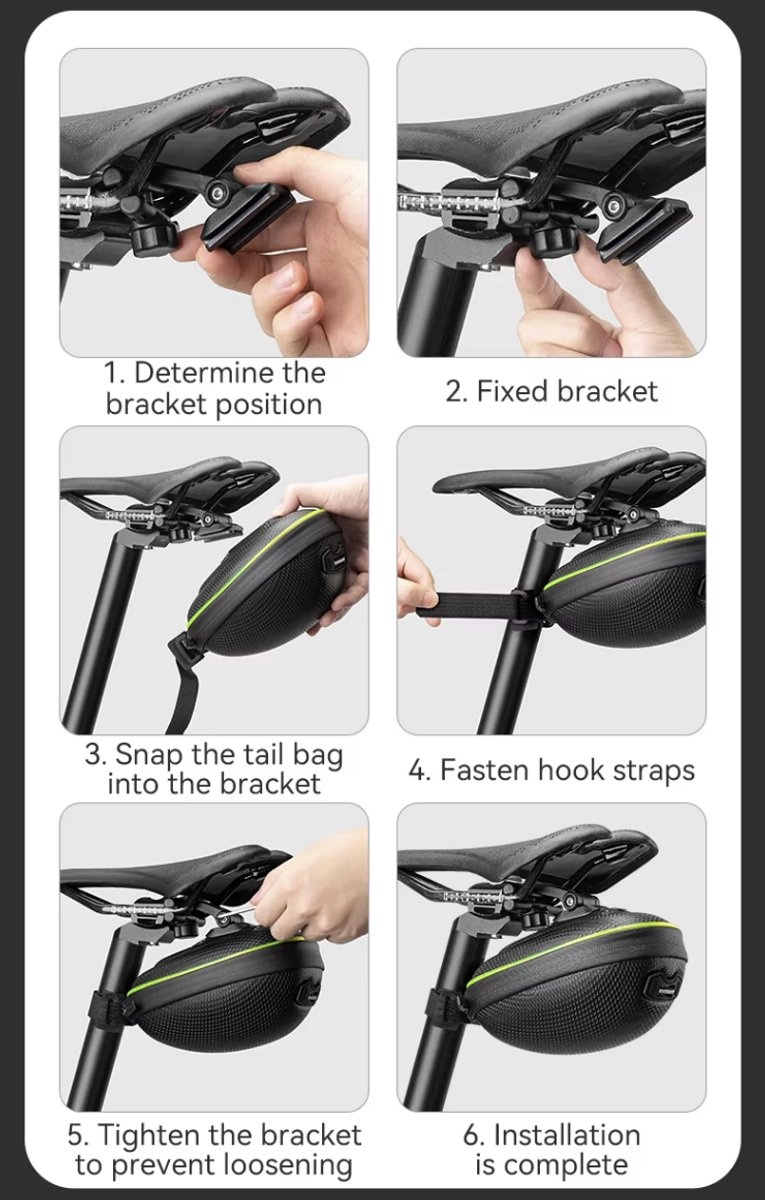 1. Determine the bracket position

2. Fixed bracket

3. Snap the tail bag into the bracket

4. Fasten hook straps

5. Tighten the bracket to prevent loosening

6. Installation is complete