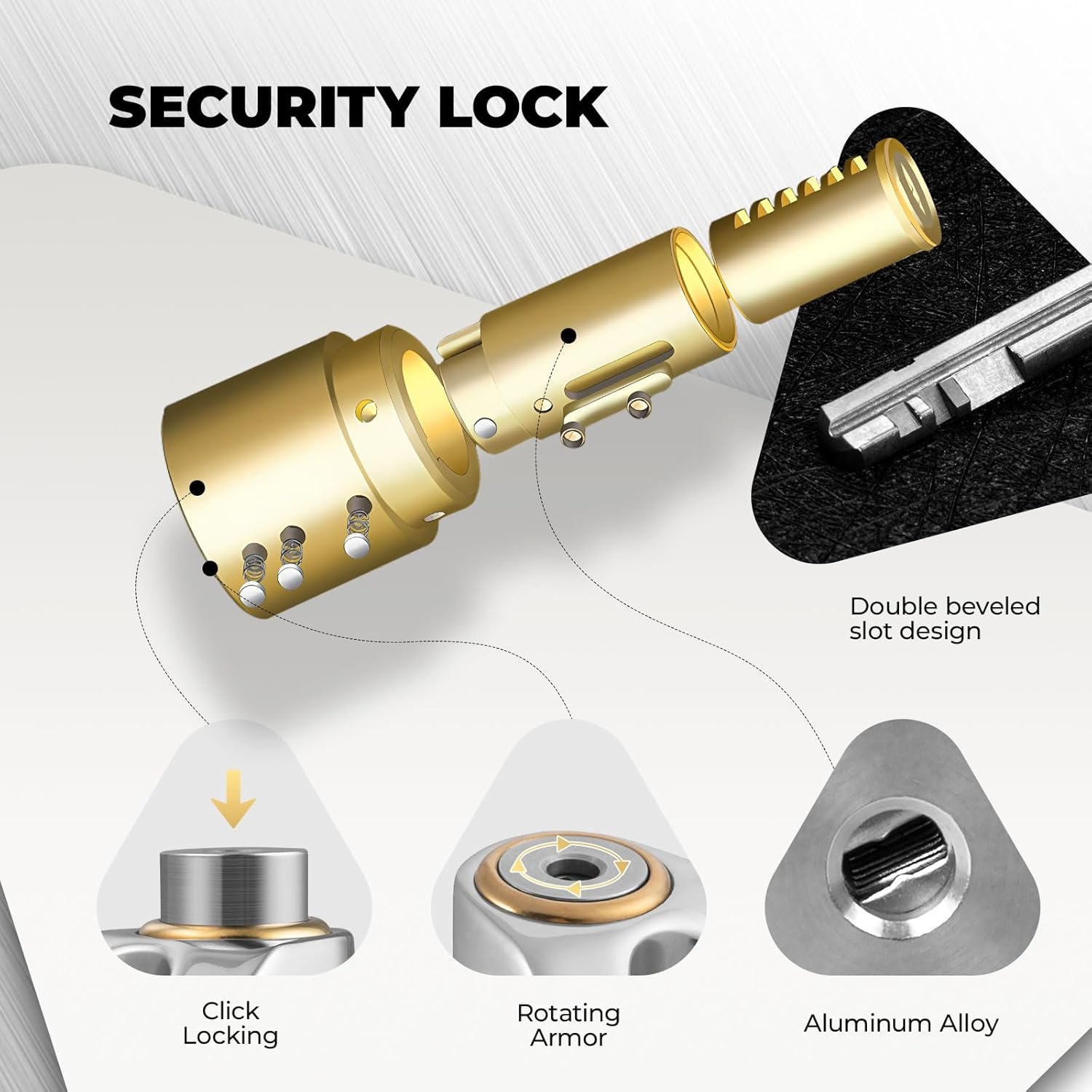 SECURITY LOCK

Double beveled slot design

Click Locking

Rotating Armor

Aluminum Alloy