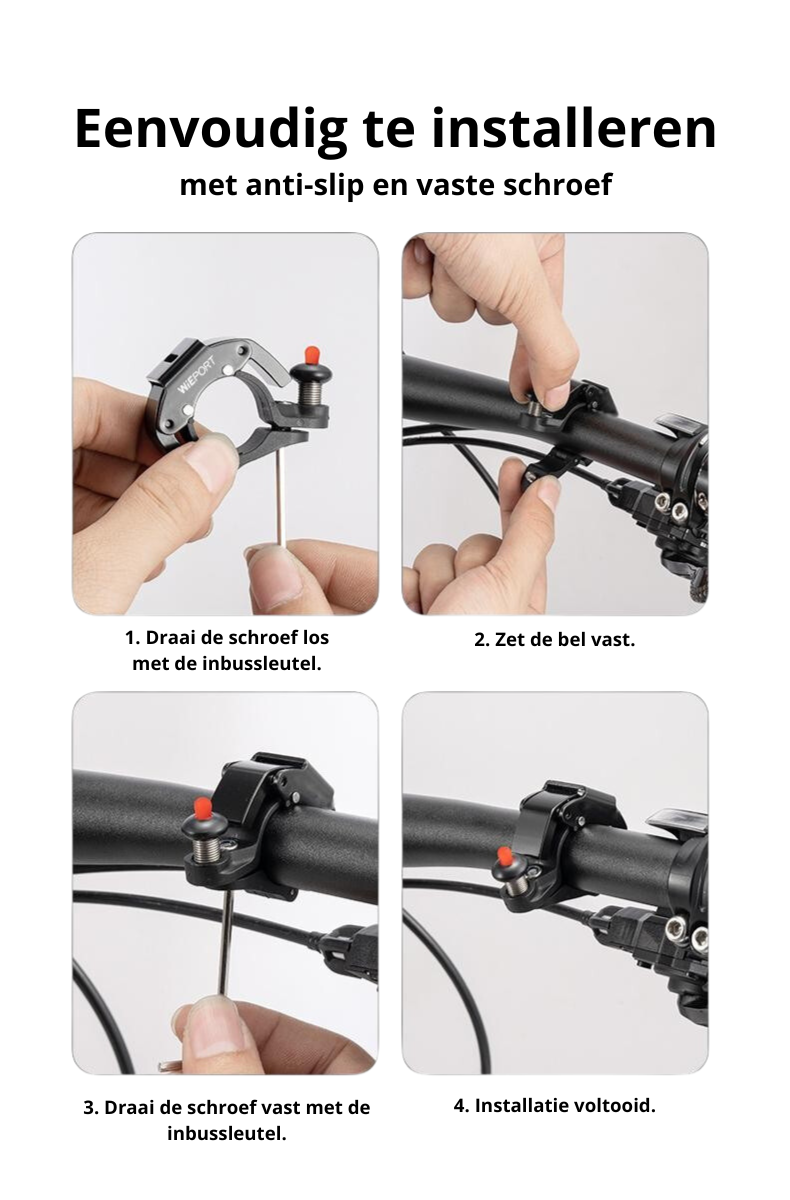 Eenvoudig te installeren
met anti-slip en vaste schroef

WIEPORT

1. Draai de schroef los met de inbussleutel.

2. Zet de bel vast.

3. Draai de schroef vast met de inbussleutel.

4. Installatie voltooid.