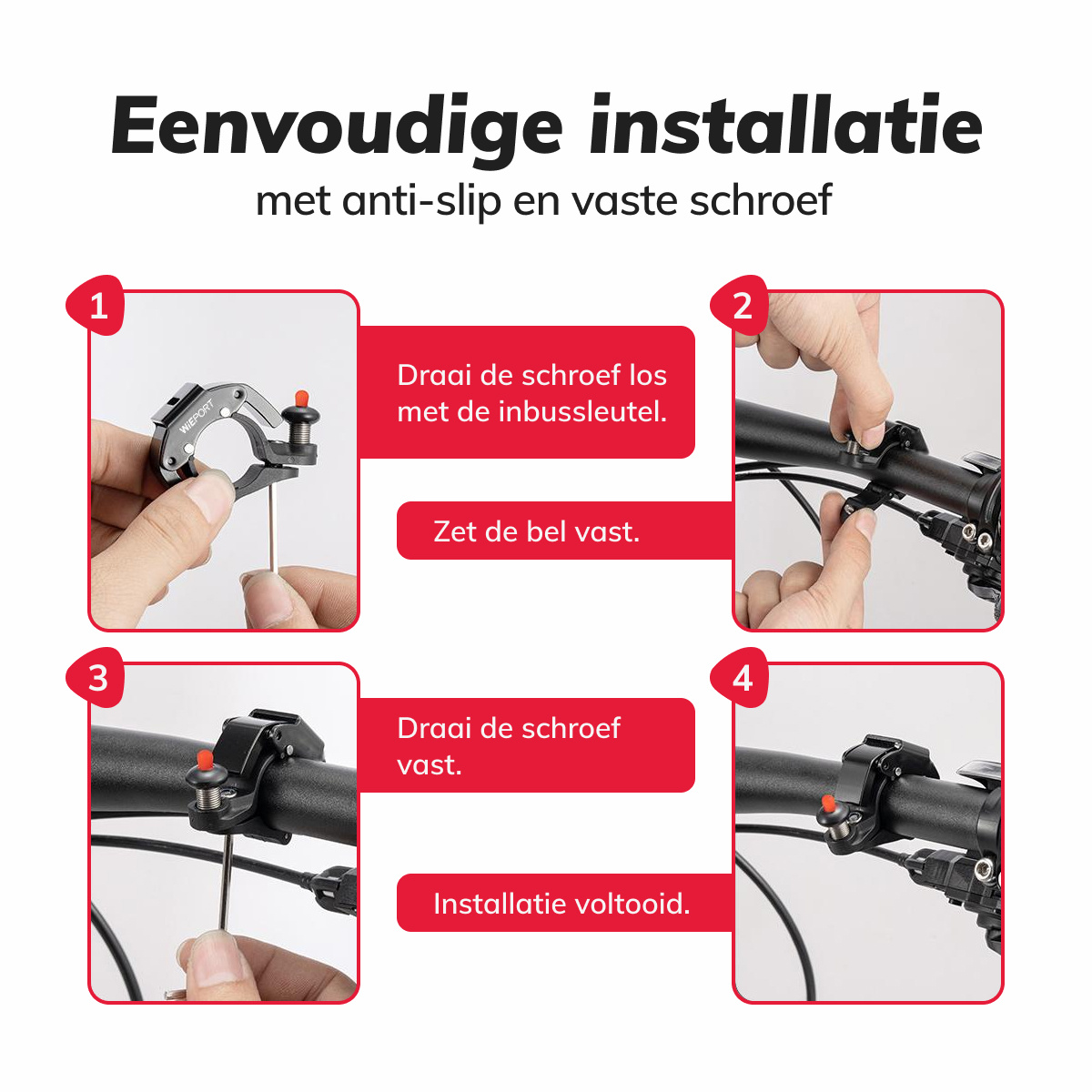 Eenvoudige installatie
met anti-slip en vaste schroef

1

WIEPORT

Draai de schroef los met de inbussleutel.

2

Zet de bel vast.

3

Draai de schroef vast.

4

Installatie voltooid.