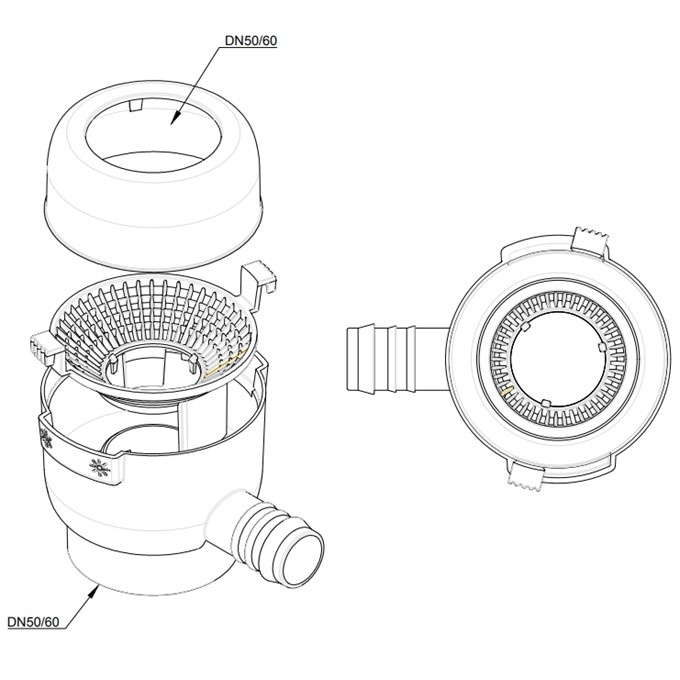 DN50/60

DN50/60