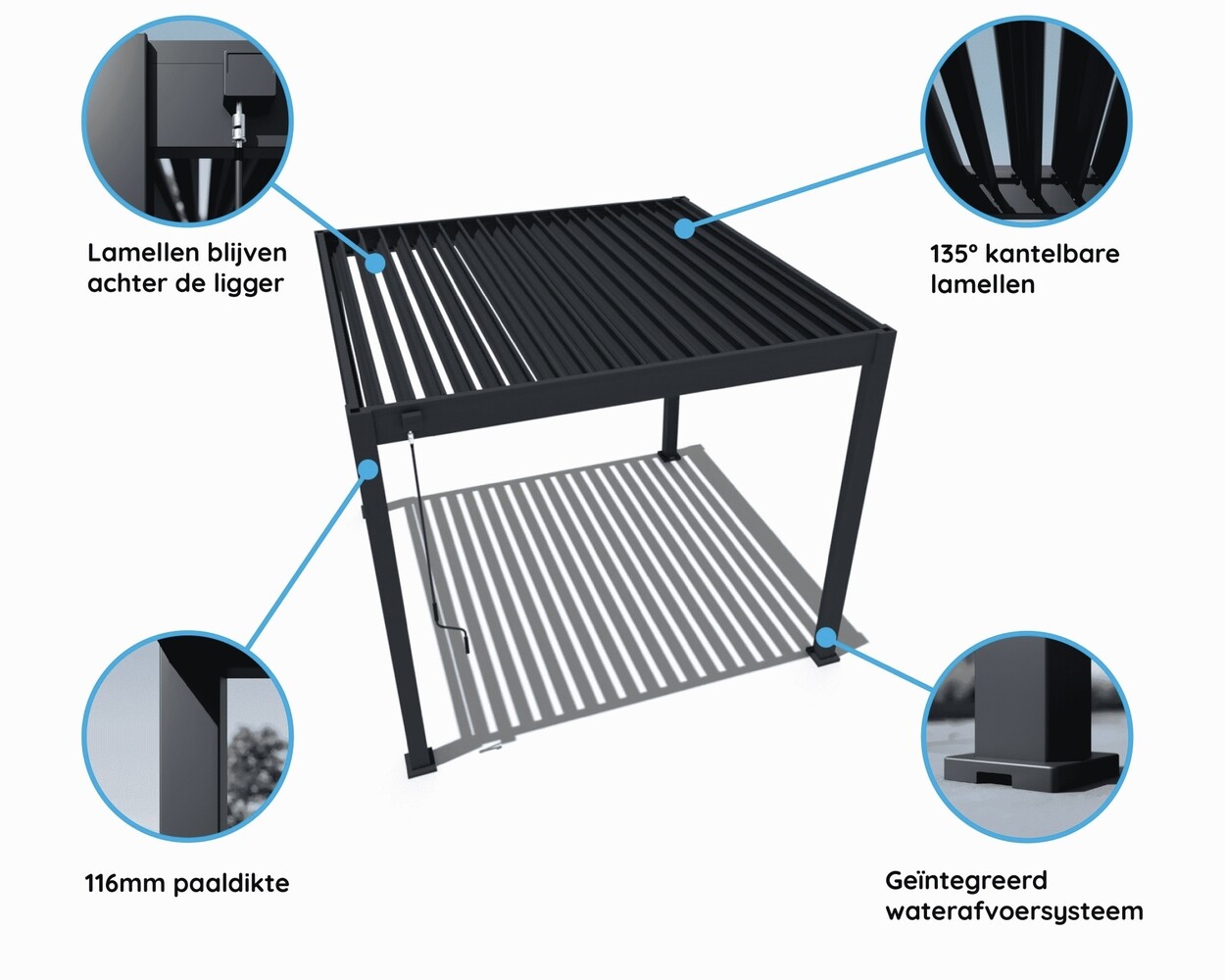 Lamellen blijven achter de ligger

135° kantelbare lamellen

116mm paaldikte

Geïntegreerd waterafvoersysteem