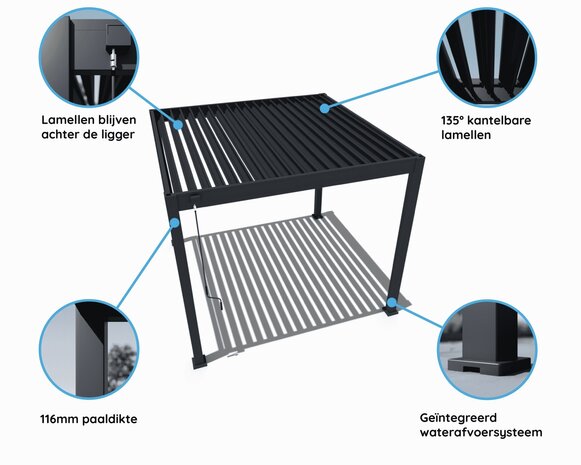 Lamellen blijven achter de ligger

135° kantelbare lamellen

116mm paaldikte

Geïntegreerd waterafvoersysteem