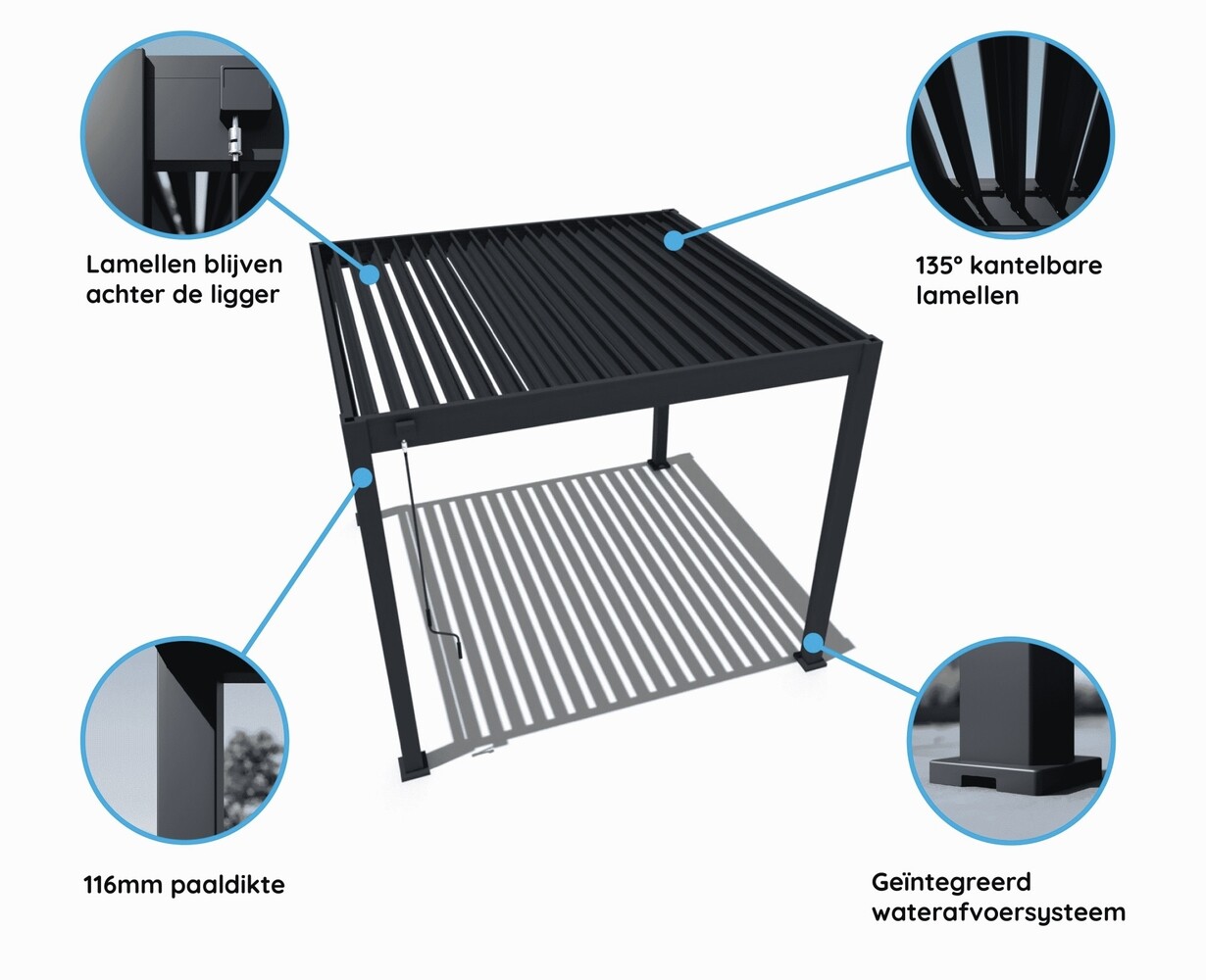 Lamellen blijven achter de ligger

135° kantelbare lamellen

116mm paaldikte

Geïntegreerd waterafvoersysteem