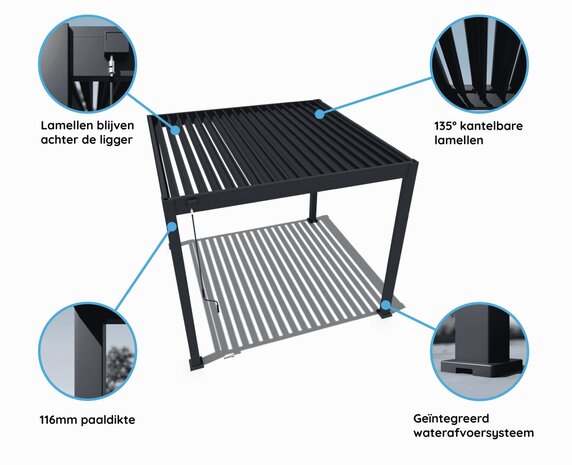 Lamellen blijven achter de ligger

135° kantelbare lamellen

116mm paaldikte

Geïntegreerd waterafvoersysteem