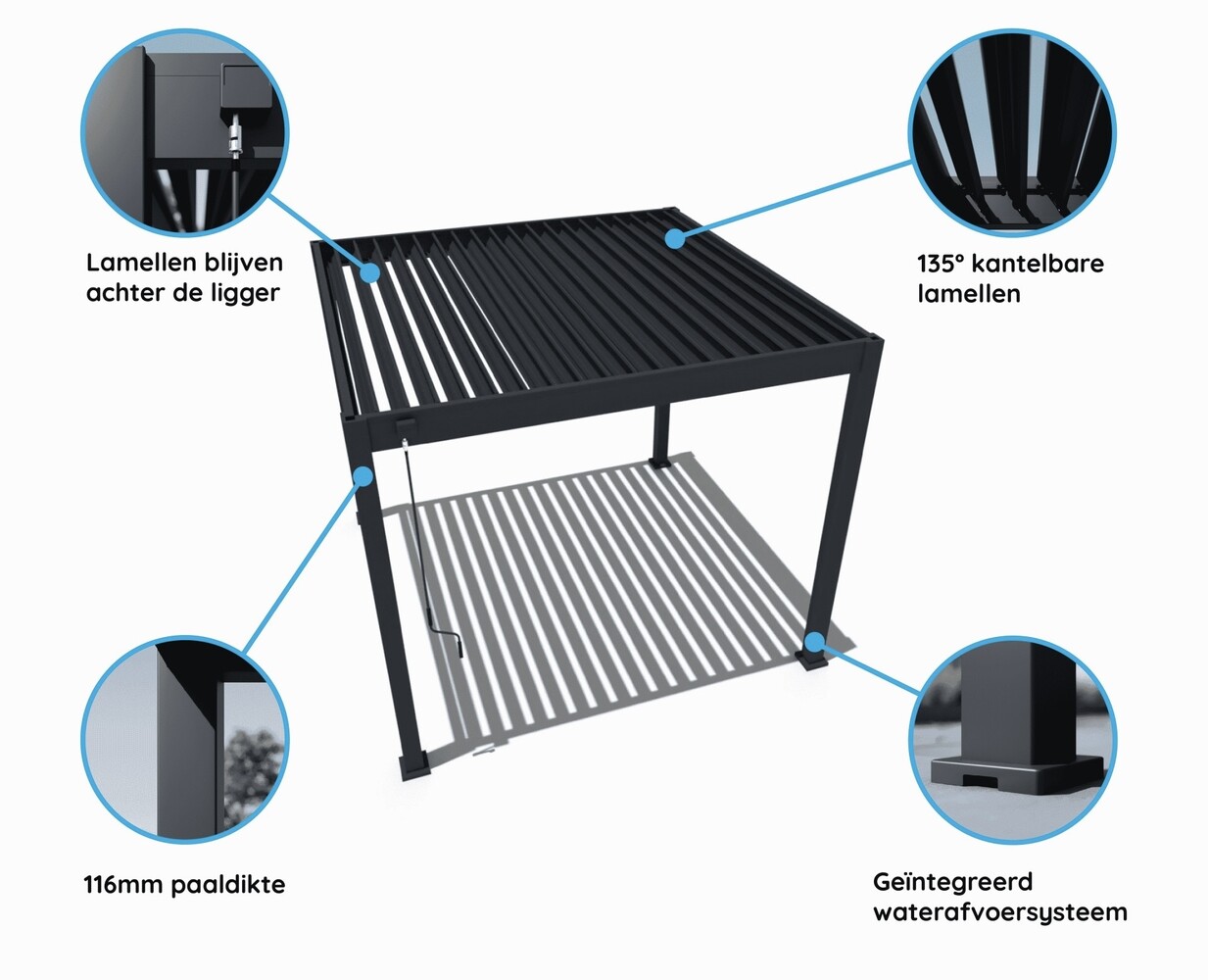 Lamellen blijven achter de ligger

135° kantelbare lamellen

116mm paaldikte

Geïntegreerd waterafvoersysteem