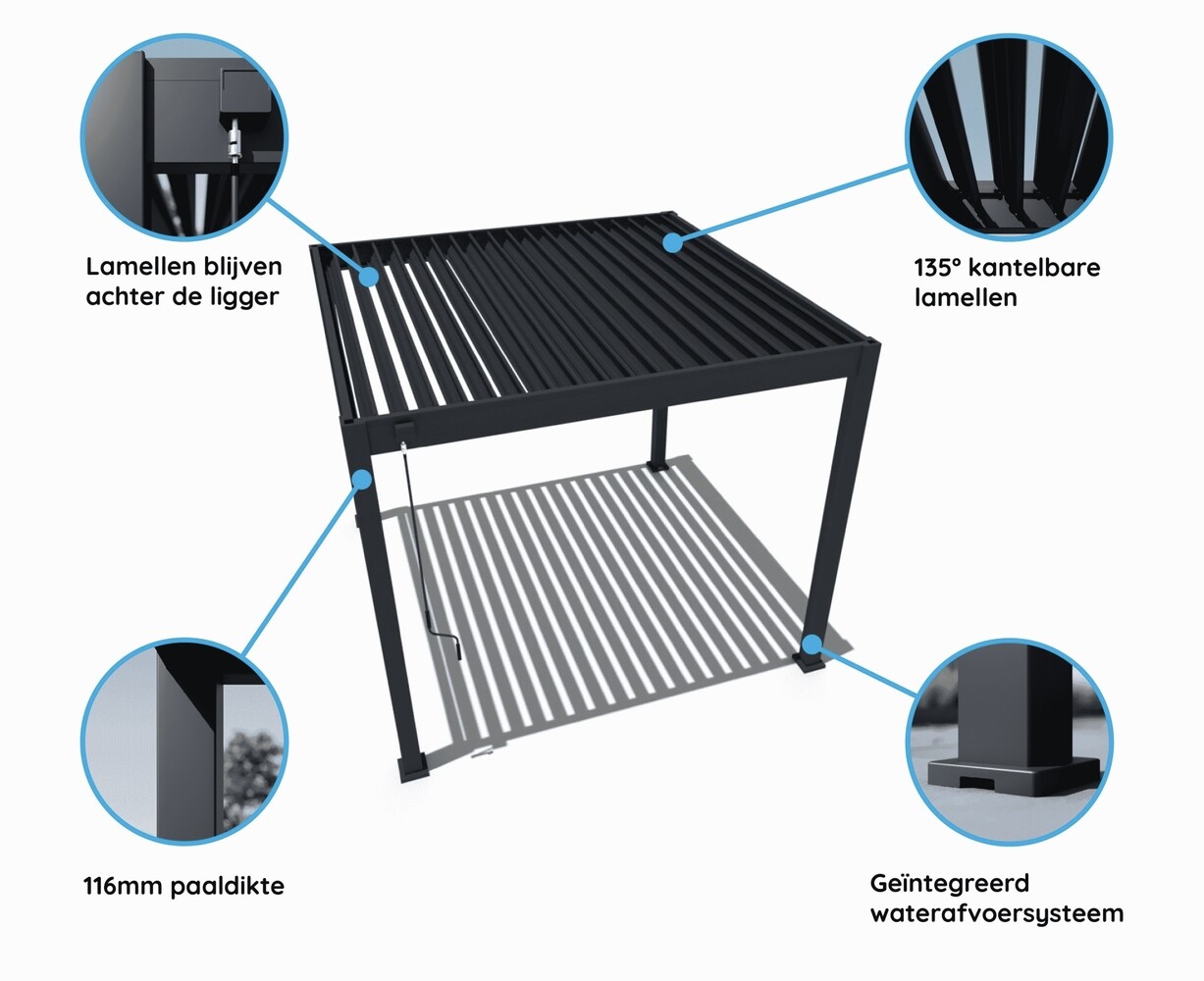 Lamellen blijven achter de ligger

135° kantelbare lamellen

116mm paaldikte

Geïntegreerd waterafvoersysteem