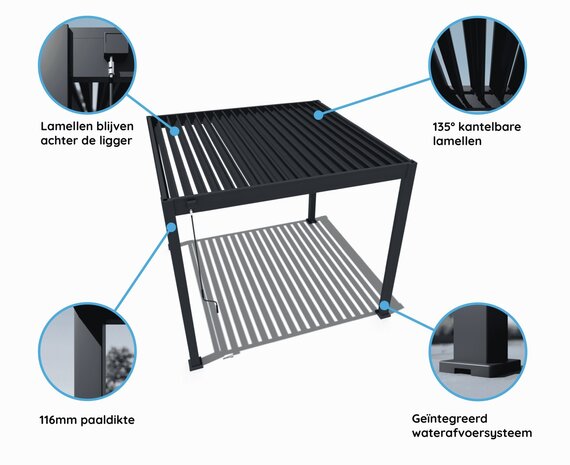 Lamellen blijven achter de ligger

135° kantelbare lamellen

116mm paaldikte

Geïntegreerd waterafvoersysteem