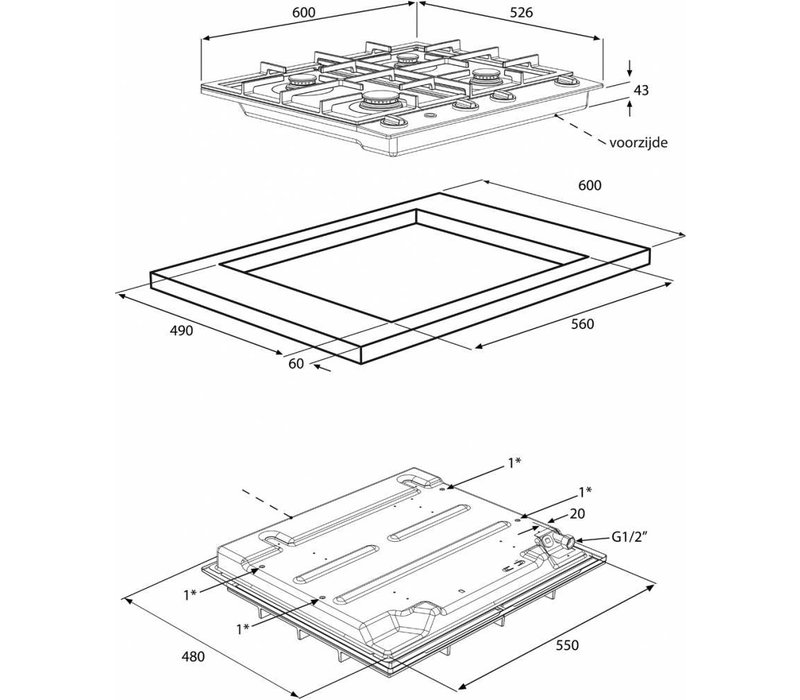 600
526
43
voorzijde

600
490
560
60

1*
1*
20
G1/2"
1*
1*
480
550