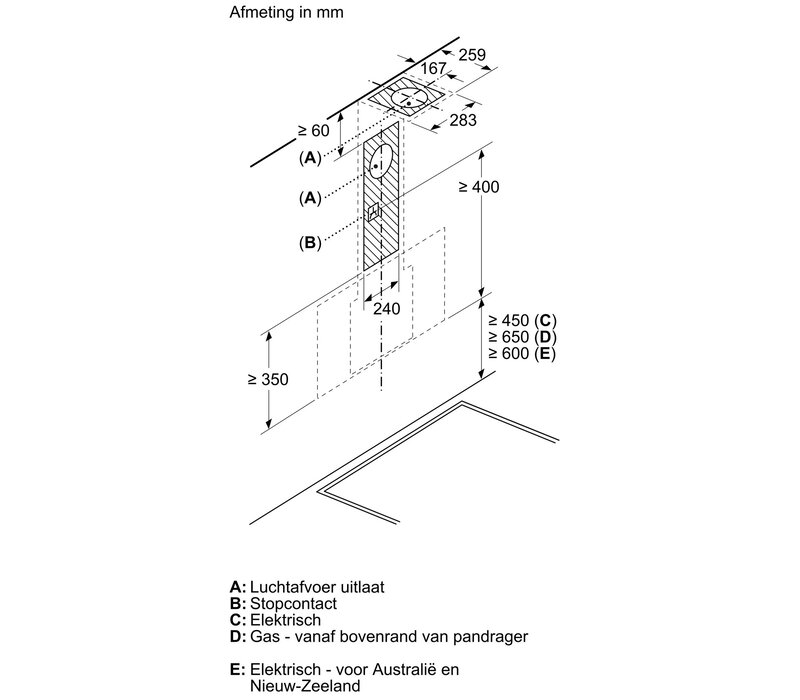 Afmeting in mm

259
167
283
≥ 60
(A)
(A)
(B)
≥ 400
240
≥ 450 (C)
≥ 650 (D)
≥ 600 (E)
≥ 350

A: Luchtafvoer uitlaat
B: Stopcontact
C: Elektrisch
D: Gas - vanaf bovenrand van pandrager

E: Elektrisch - voor Australië en Nieuw-Zeeland