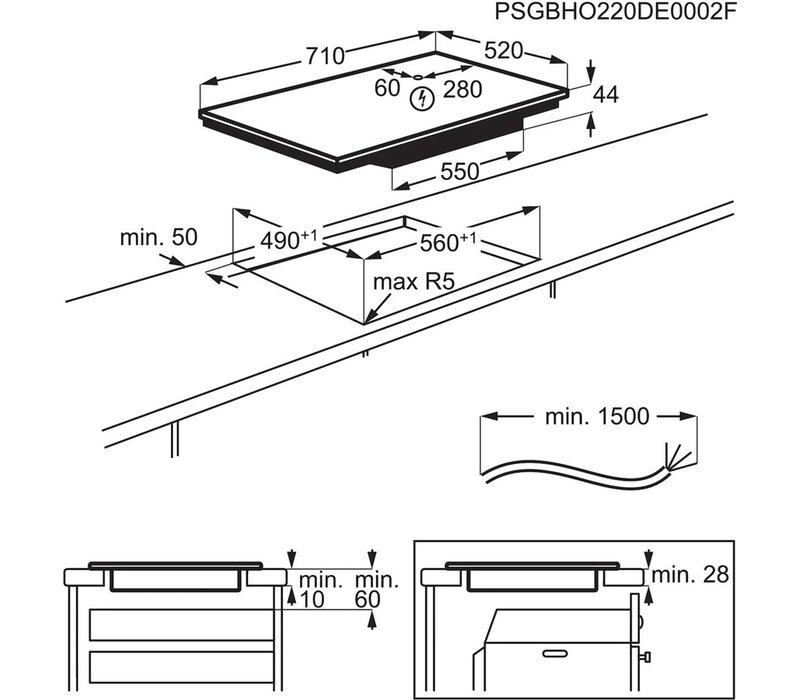 PSGBHO220DE0002F

710

520

60

280

44

550

min. 50

$490^{+1}$

$560^{+1}$

max R5

min. 1500

min.
10

min.
60

min. 28