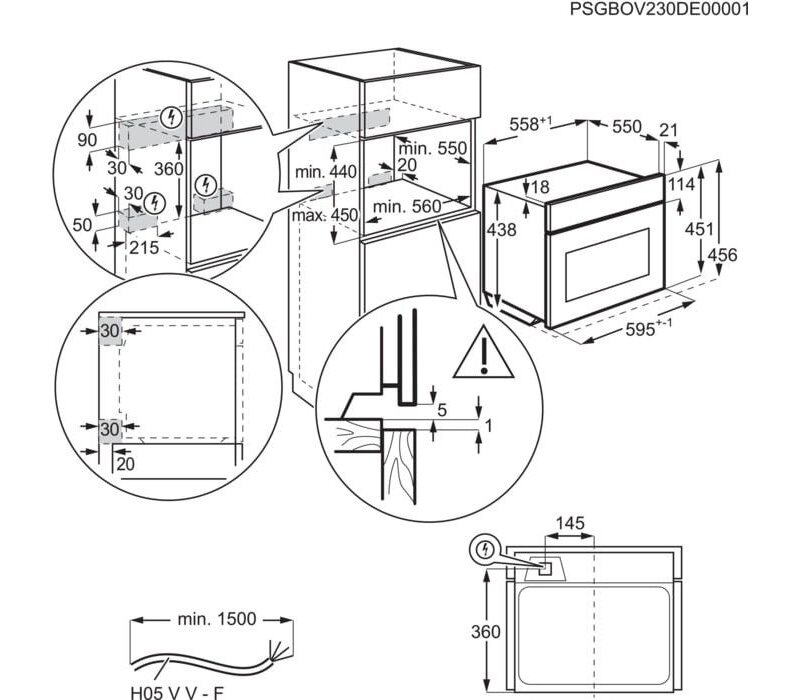 PSGBOV230DE00001

90
30
360
30
50
215

min. 440
max. 450
min. 550
20
min. 560

$558^{+1}$
550
21
18
114
438
451
456
$595^{+-1}$

30
30
20

5
1

145
360

min. 1500
H05 V V - F