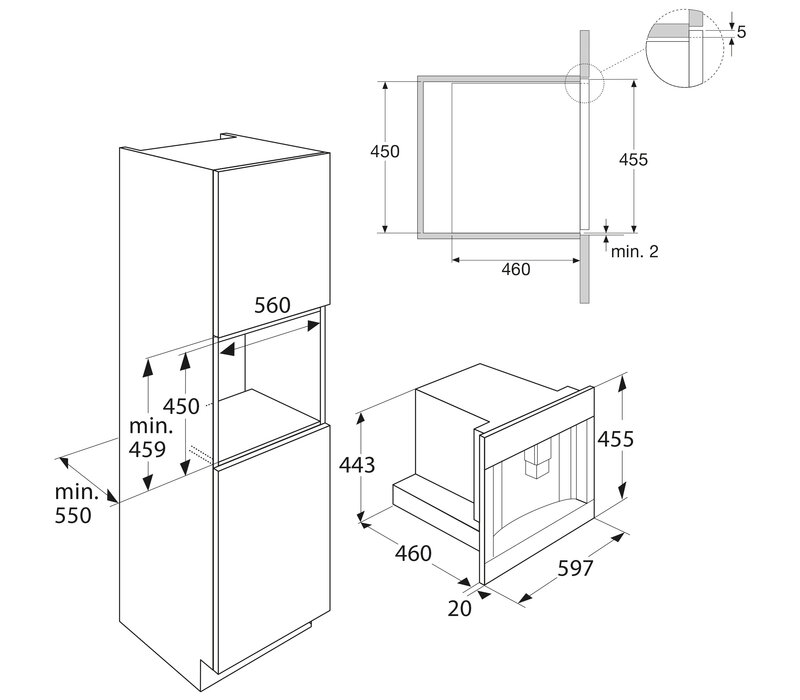 5

450

455

min. 2

460

560

450

min.
459

min.
550

443

455

460

597

20