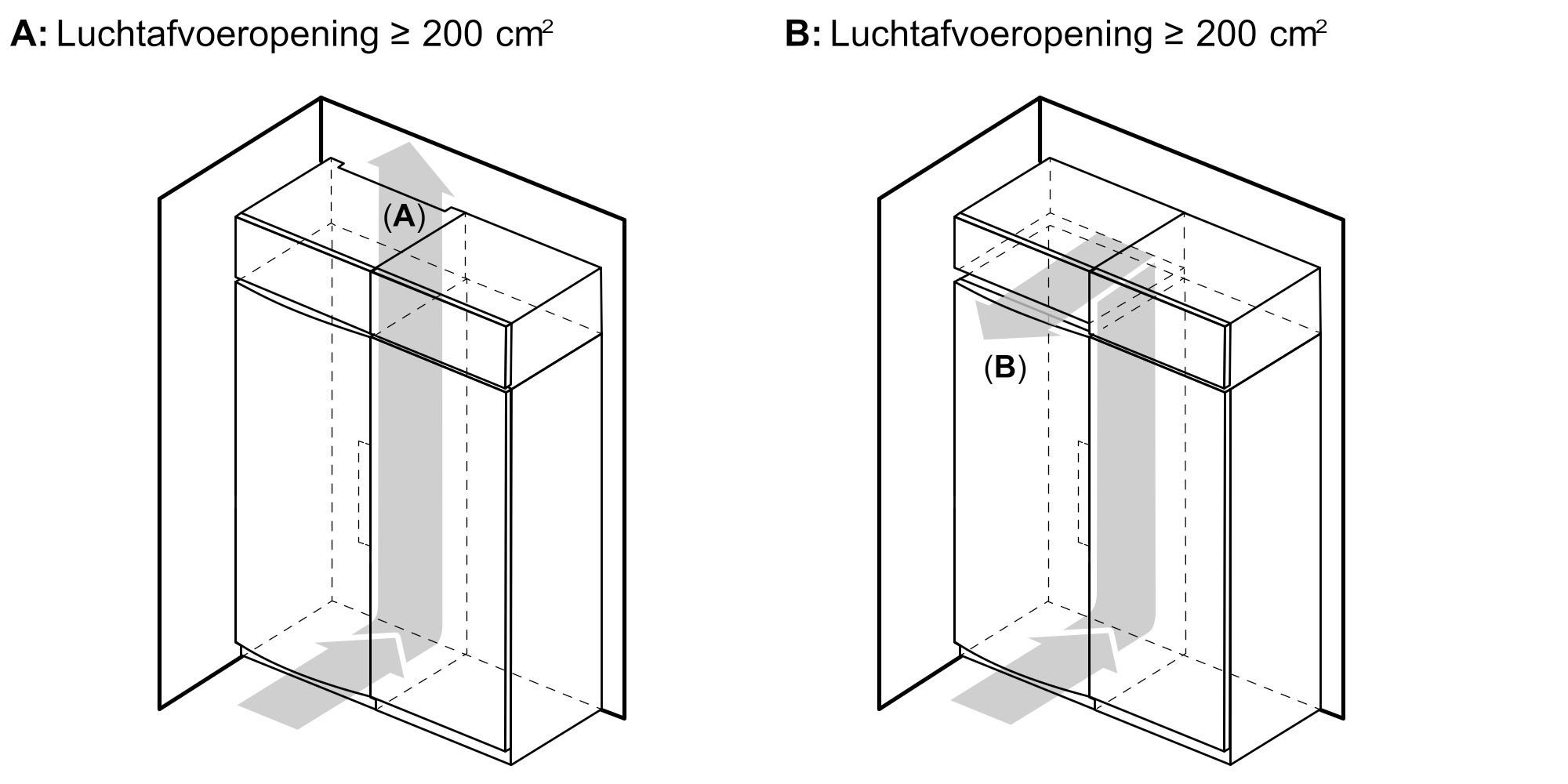 A: Luchtafvoeropening ≥ 200 $cm^2$

(A)

B: Luchtafvoeropening ≥ 200 $cm^2$

(B)