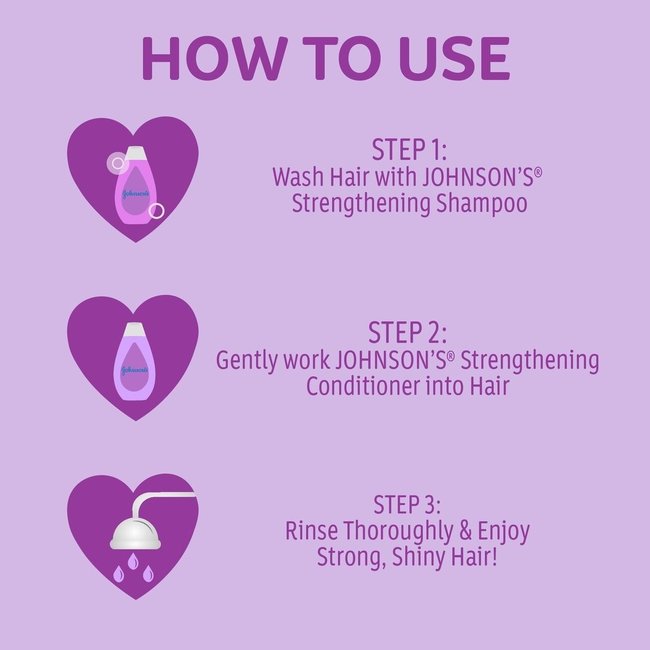 HOW TO USE

Johnson's

STEP 1:
Wash Hair with JOHNSON'S® Strengthening Shampoo

Johnson's

STEP 2:
Gently work JOHNSON'S® Strengthening Conditioner into Hair

STEP 3:
Rinse Thoroughly & Enjoy Strong, Shiny Hair!